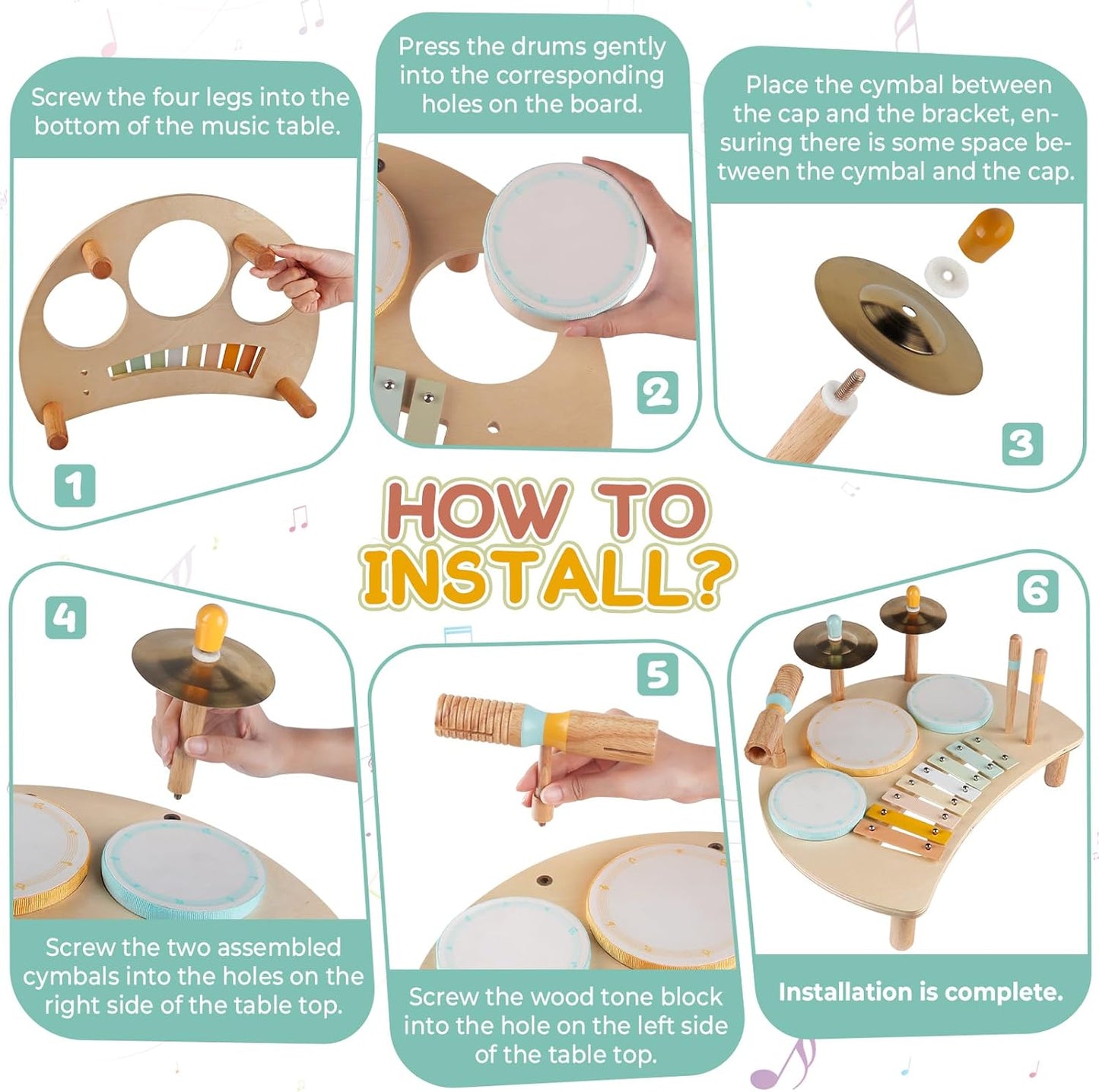 Screw the four legs into the bottom of the music table.

1

Press the drums gently into the corresponding holes on the board.

2

Place the cymbal between the cap and the bracket, ensuring there is some space between the cymbal and the cap.

3

HOW TO INSTALL?

4

Screw the two assembled cymbals into the holes on the right side of the table top.

5

Screw the wood tone block into the hole on the left side of the table top.

6

Installation is complete.