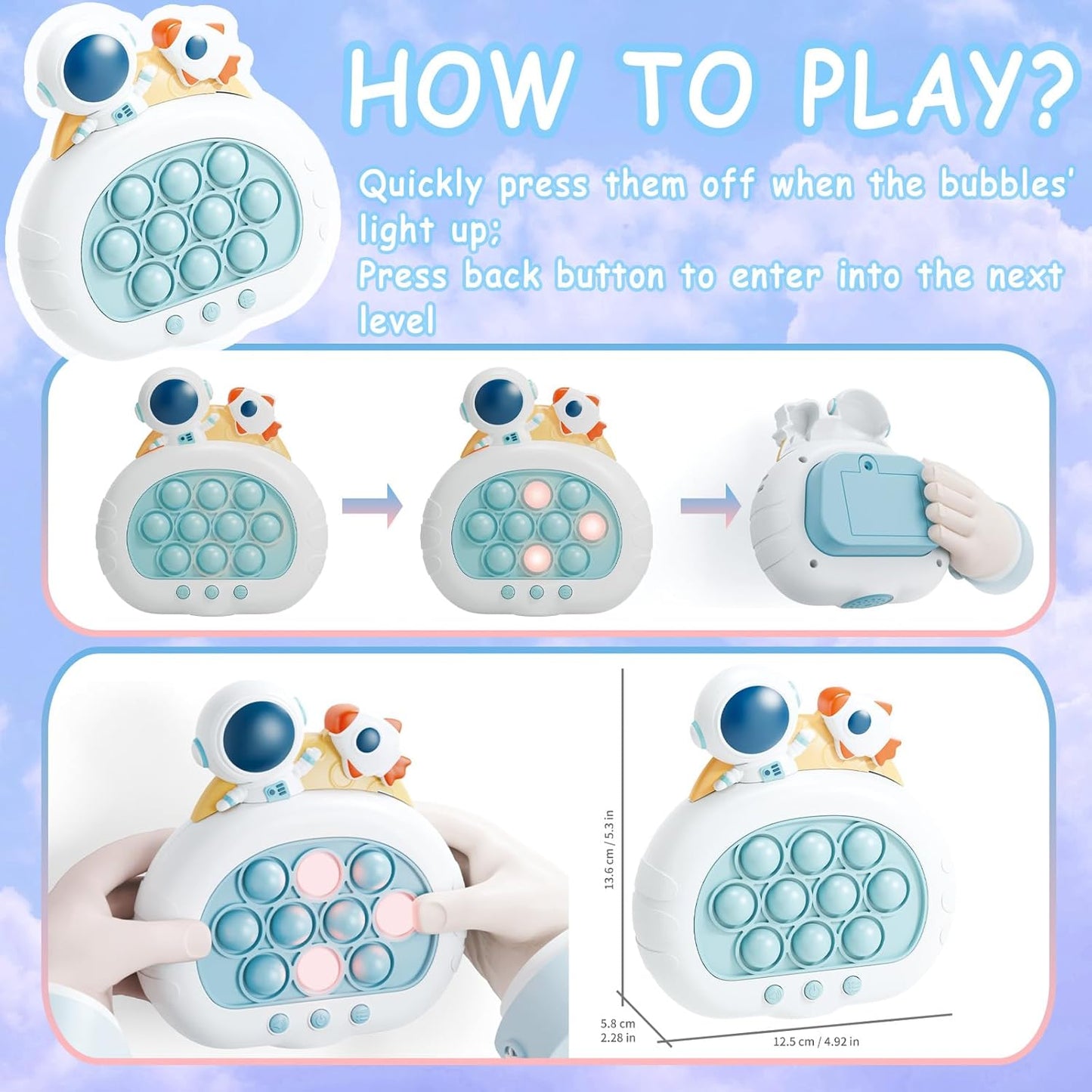 HOW TO PLAY?

Quickly press them off when the bubbles' light up;
Press back button to enter into the next level

13.6 cm / 5.3 in

5.8 cm
2.28 in

12.5 cm / 4.92 in