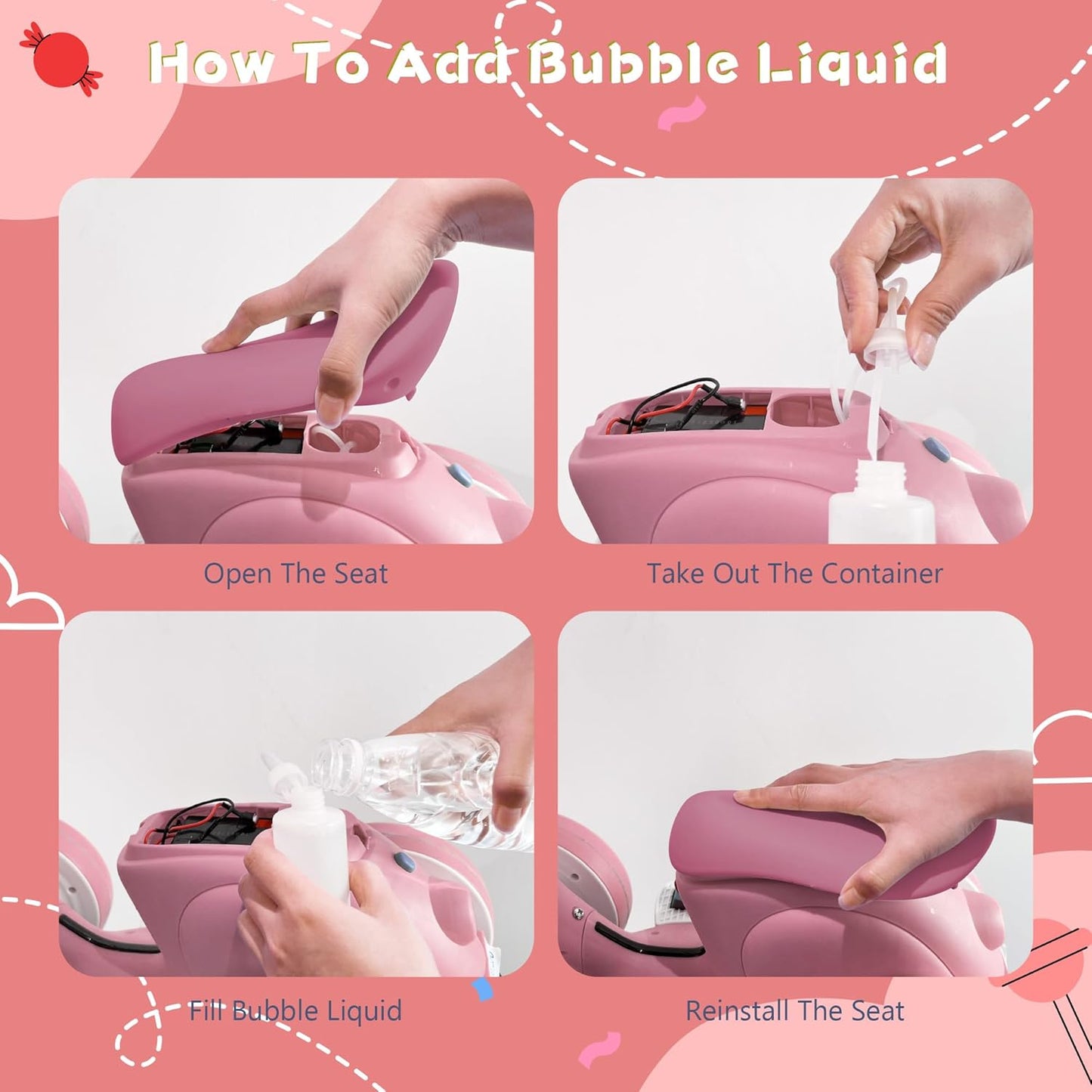 How To Add Bubble Liquid

Open The Seat

Take Out The Container

Fill Bubble Liquid

Reinstall The Seat