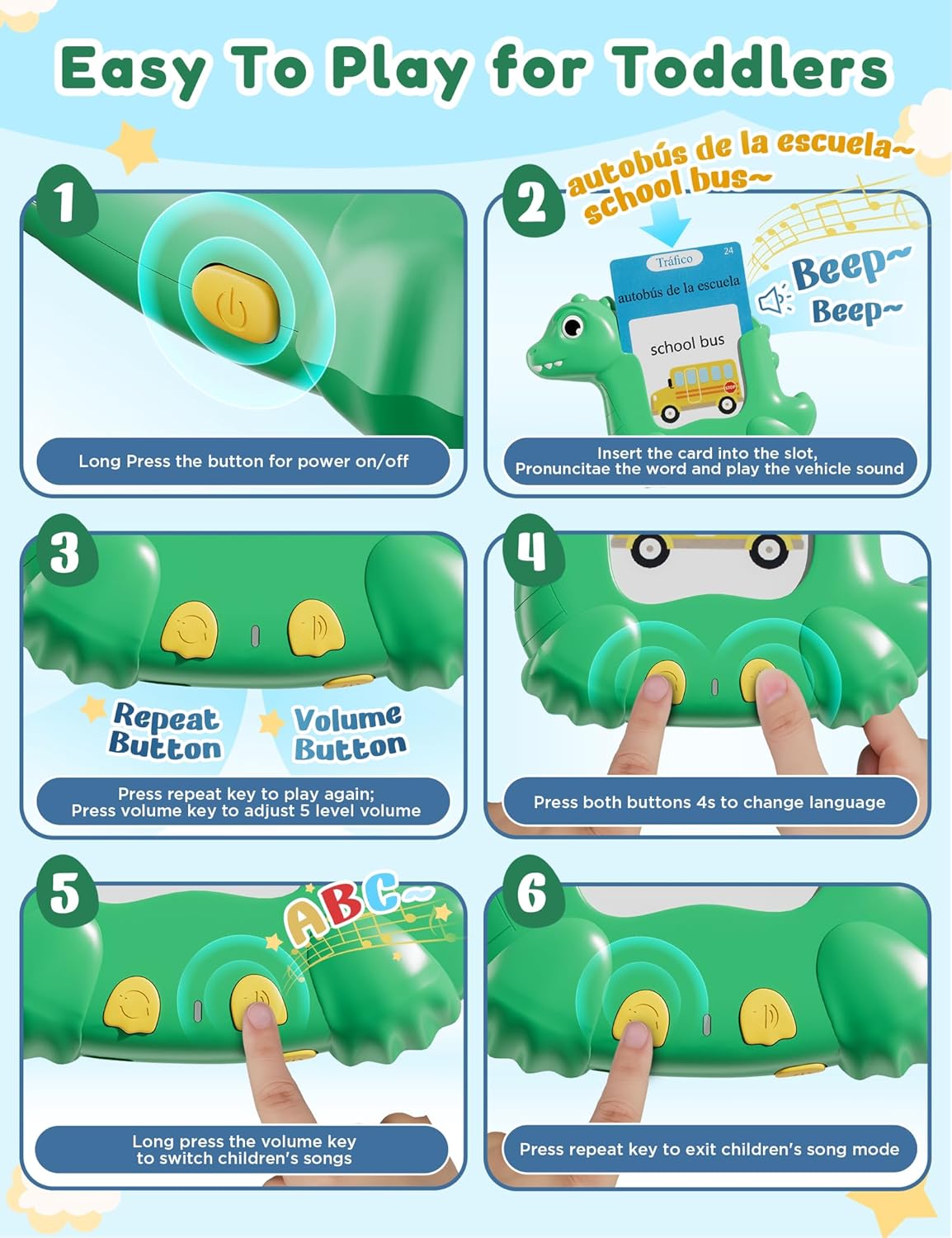 Easy To Play for Toddlers

1

Long Press the button for power on/off

2

autobús de la escuela~
school bus~

Tráfico 24
autobús de la escuela
school bus
STOP

Beep~
Beep~

Insert the card into the slot,
Pronuncitae the word and play the vehicle sound

3

Repeat Button

Volume Button

Press repeat key to play again;
Press volume key to adjust 5 level volume

4

Press both buttons 4s to change language

5

ABC~

Long press the volume key to switch children's songs

6

Press repeat key to exit children's song mode