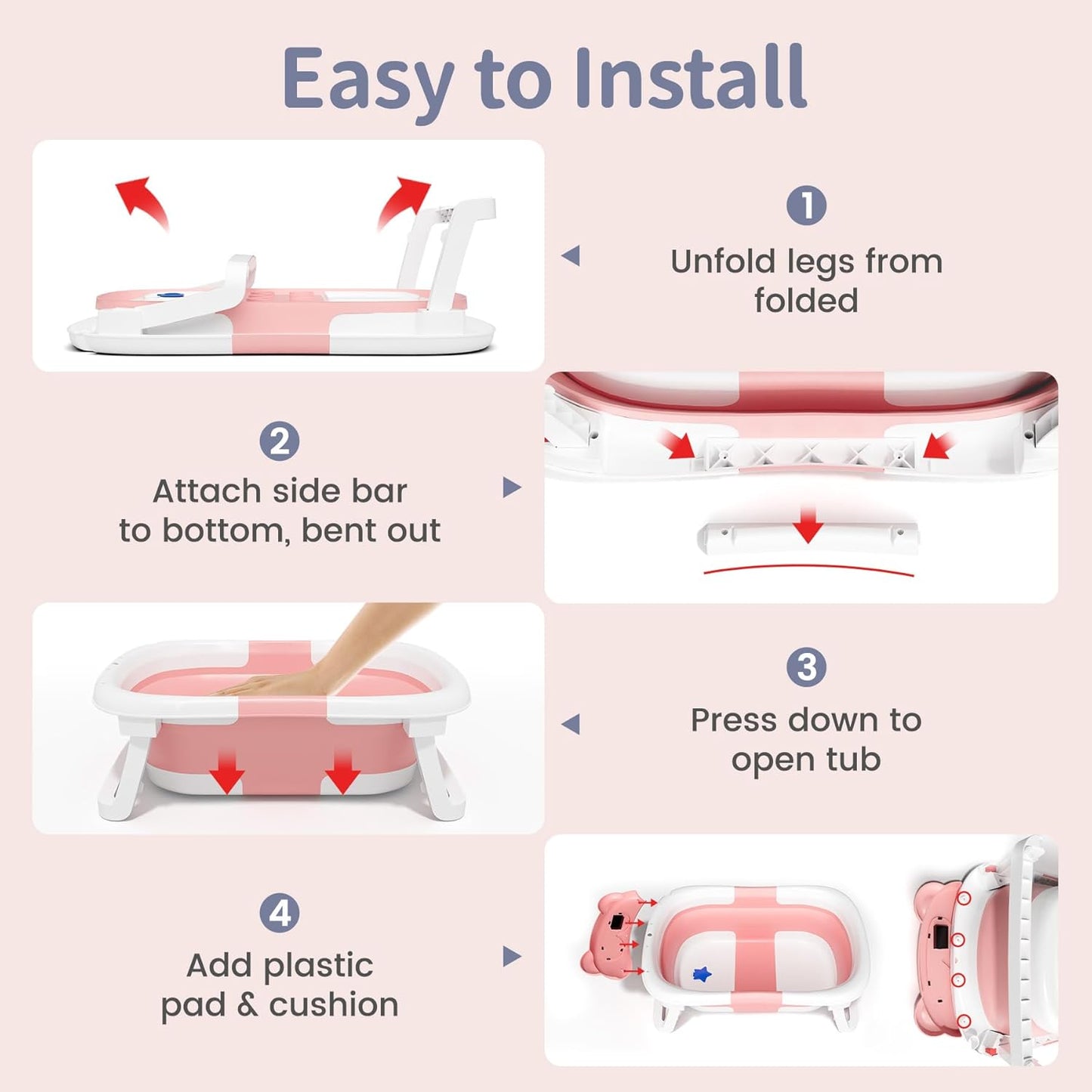 Easy to Install

1
Unfold legs from folded

2
Attach side bar to bottom, bent out

3
Press down to open tub

4
Add plastic pad & cushion