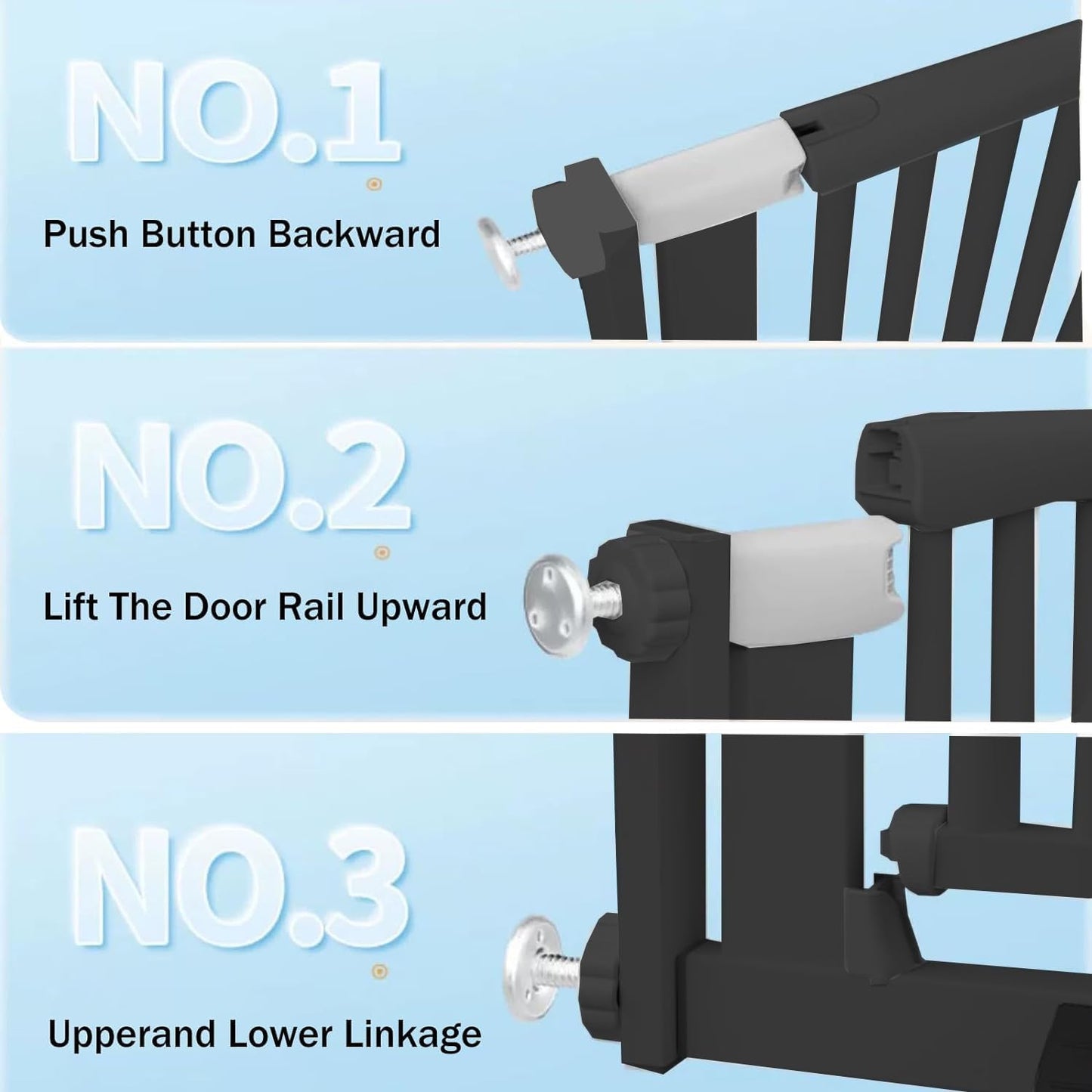 NO.1

Push Button Backward

NO.2

Lift The Door Rail Upward

NO.3

Upperand Lower Linkage