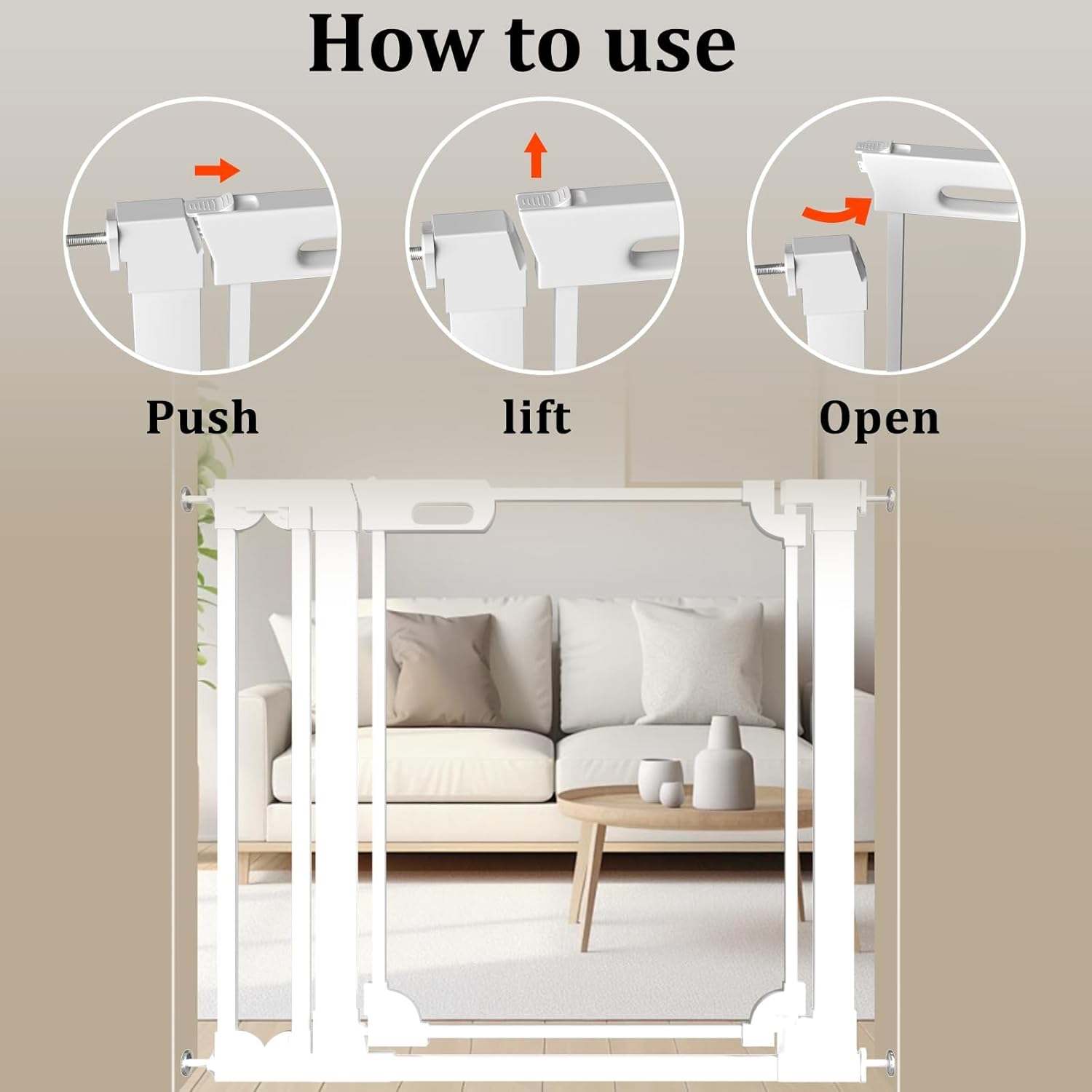 How to use

Push

lift

Open