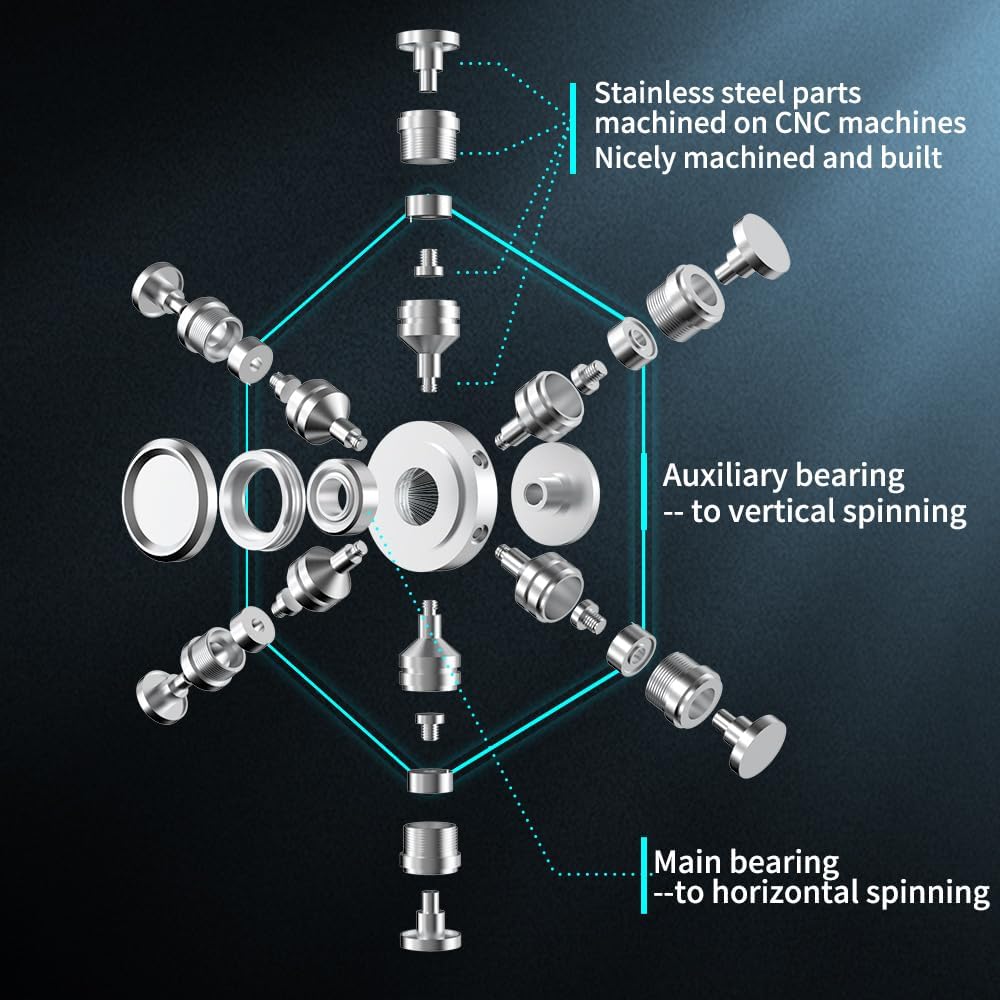 Stainless steel parts
machined on CNC machines
Nicely machined and built

Auxiliary bearing
-- to vertical spinning

Main bearing
--to horizontal spinning