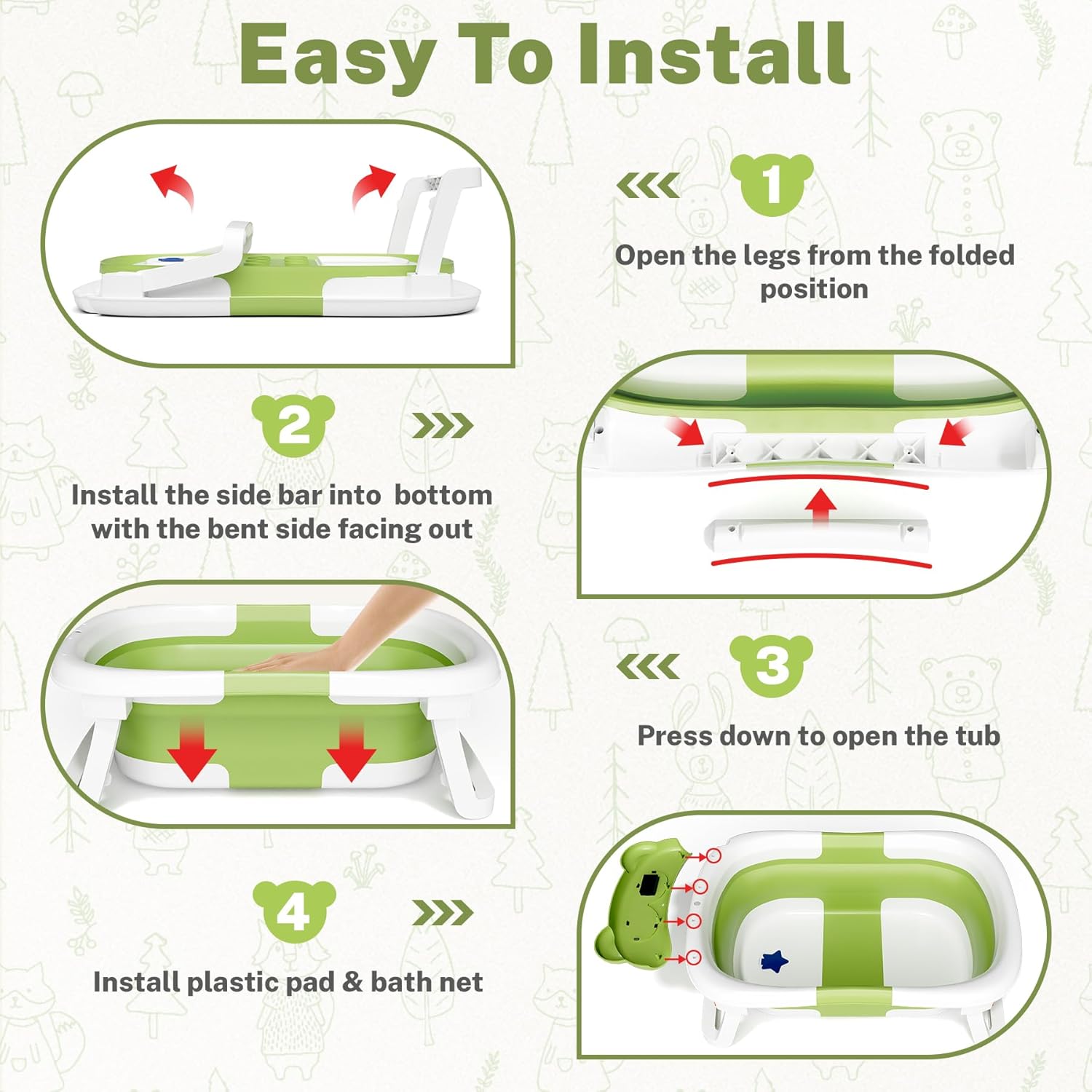 Easy To Install

1

Open the legs from the folded position

2

Install the side bar into bottom with the bent side facing out

3

Press down to open the tub

4

Install plastic pad & bath net