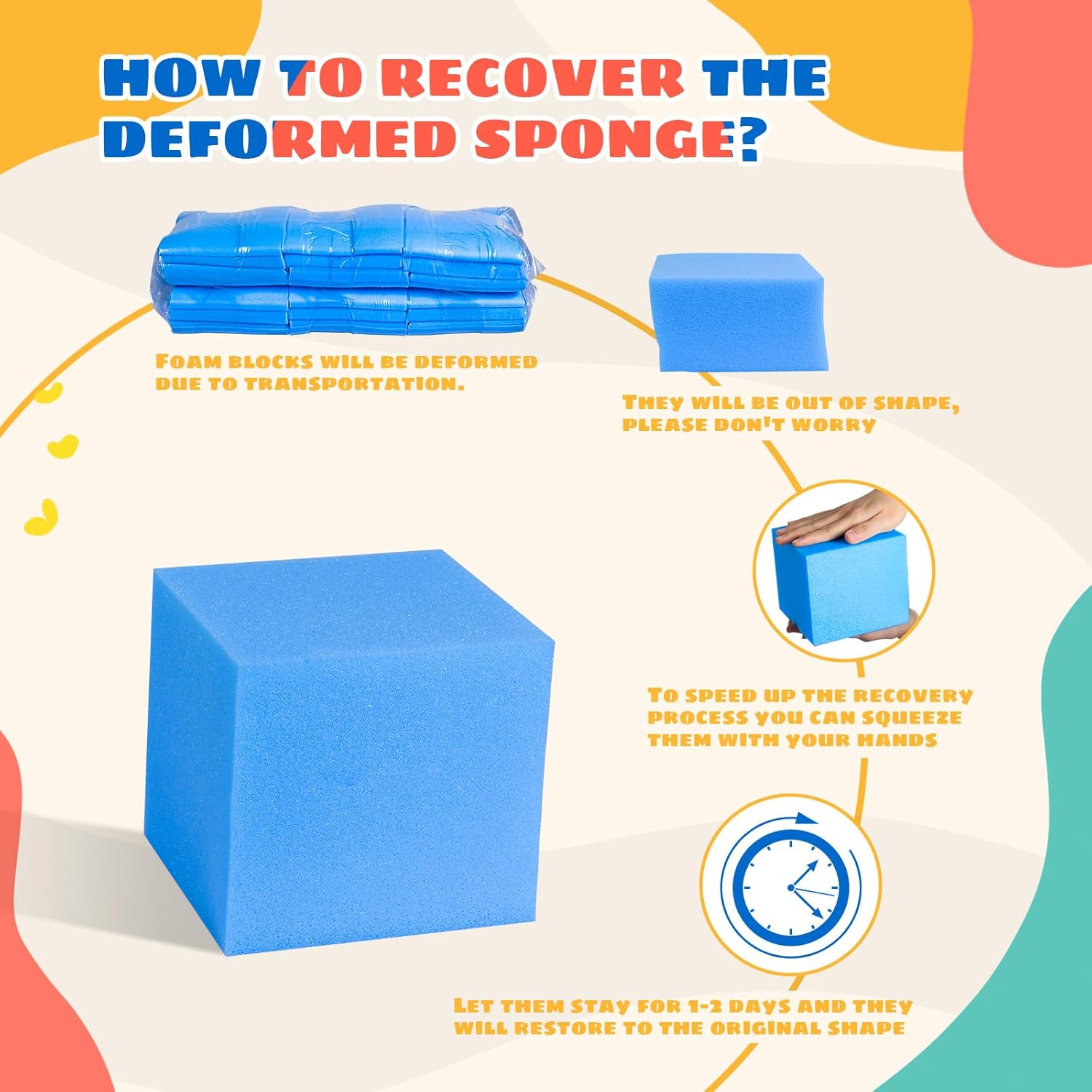 HOW TO RECOVER THE DEFORMED SPONGE?

FOAM BLOCKS WILL BE DEFORMED DUE TO TRANSPORTATION.

THEY WILL BE OUT OF SHAPE, PLEASE DON'T WORRY

TO SPEED UP THE RECOVERY PROCESS YOU CAN SQUEEZE THEM WITH YOUR HANDS

LET THEM STAY FOR 1-2 DAYS AND THEY WILL RESTORE TO THE ORIGINAL SHAPE