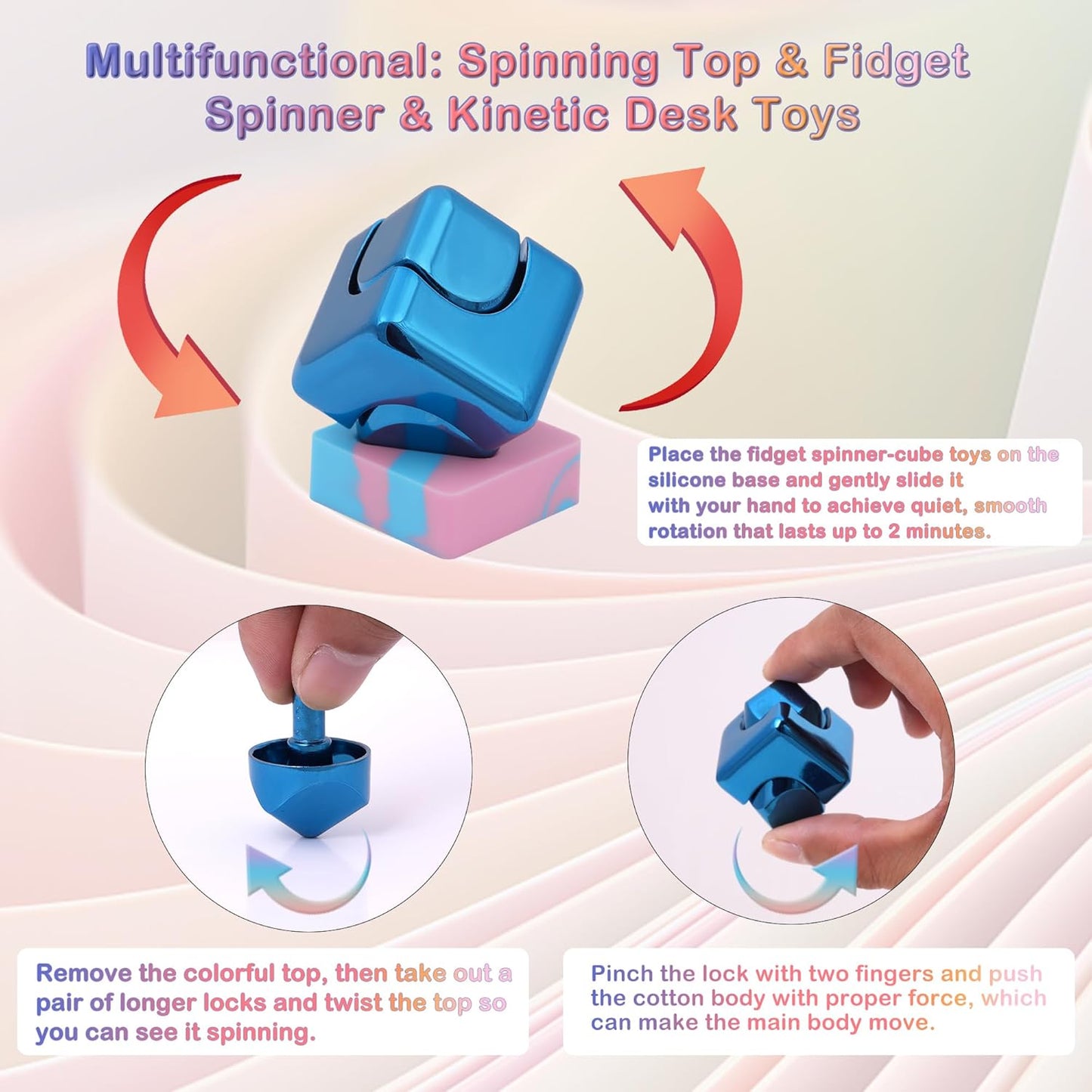 Multifunctional: Spinning Top & Fidget Spinner & Kinetic Desk Toys

Place the fidget spinner-cube toys on the silicone base and gently slide it with your hand to achieve quiet, smooth rotation that lasts up to 2 minutes.

Remove the colorful top, then take out a pair of longer locks and twist the top so you can see it spinning.

Pinch the lock with two fingers and push the cotton body with proper force, which can make the main body move.