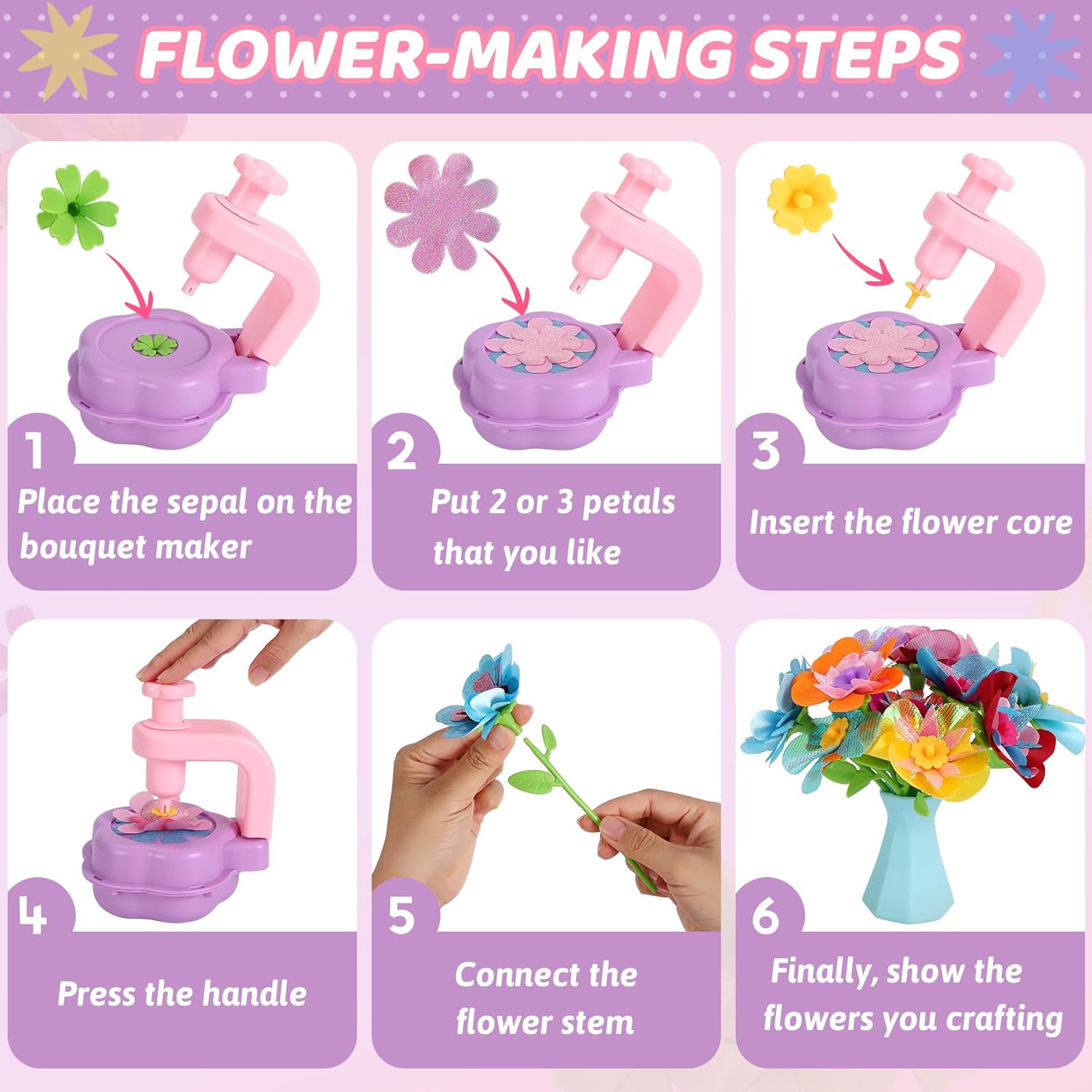 FLOWER-MAKING STEPS

1
Place the sepal on the bouquet maker

2
Put 2 or 3 petals that you like

3
Insert the flower core

4
Press the handle

5
Connect the flower stem

6
Finally, show the flowers you crafting