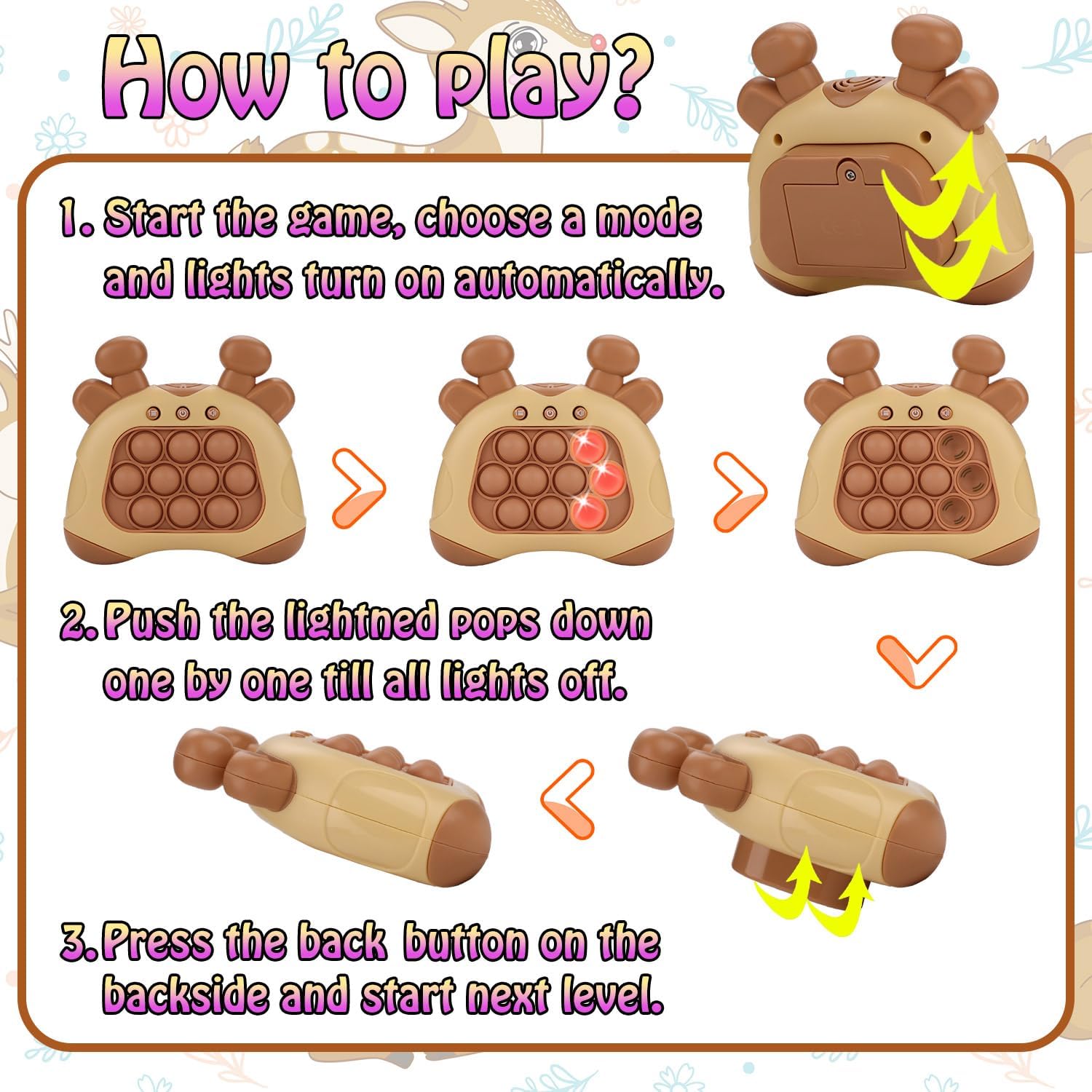 How to play?

1. Start the game, choose a mode and lights turn on automatically.

2. Push the lightned pops down one by one till all lights off.

3. Press the back button on the backside and start next level.