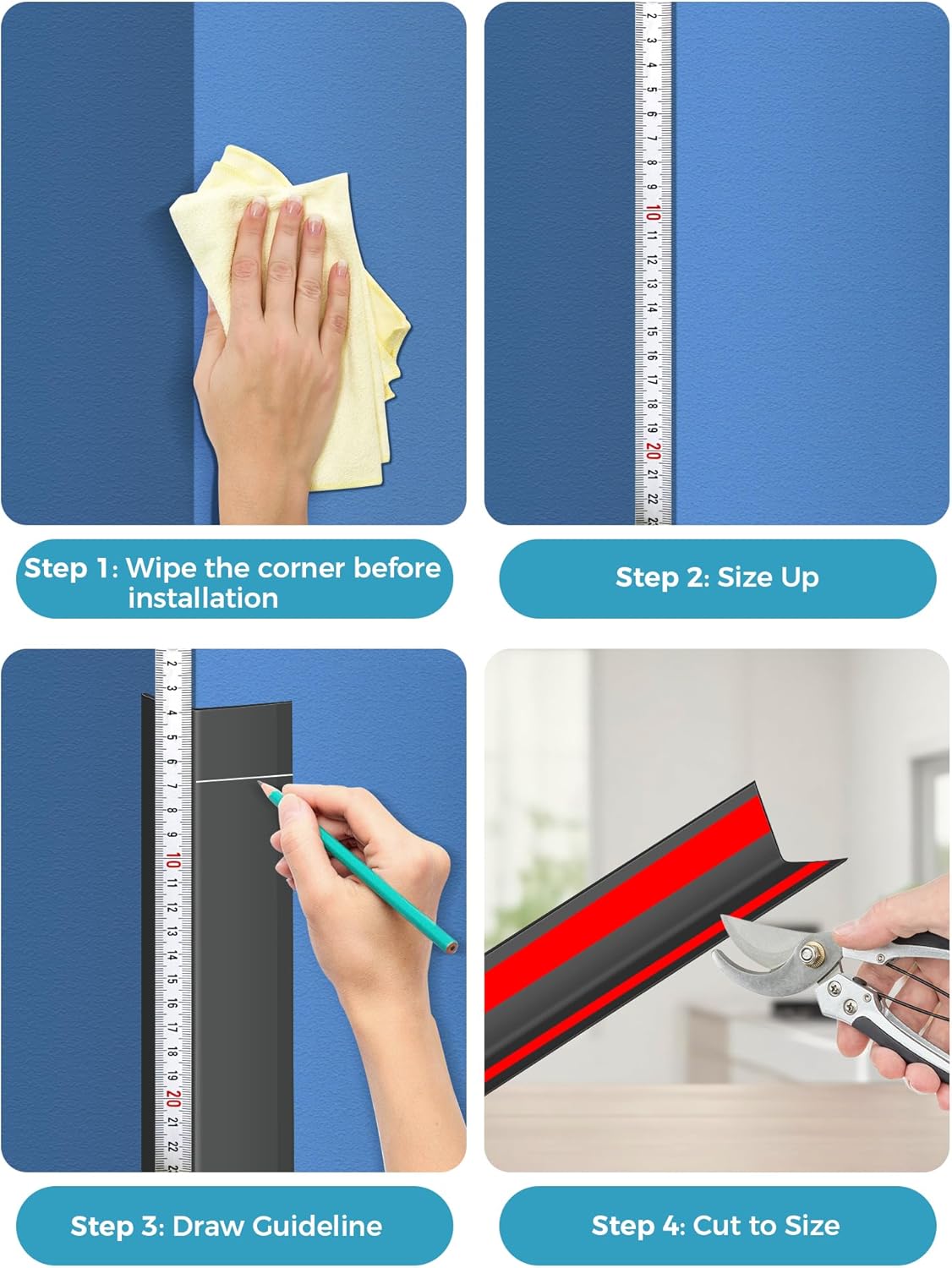 2 3 4 5 6 7 8 9 10 11 12 13 14 15 16 17 18 19 20 21 22

Step 1: Wipe the corner before installation

Step 2: Size Up

2 3 4 5 6 7 8 9 10 11 12 13 14 15 16 17 18 19 20 21 22

Step 3: Draw Guideline

Step 4: Cut to Size