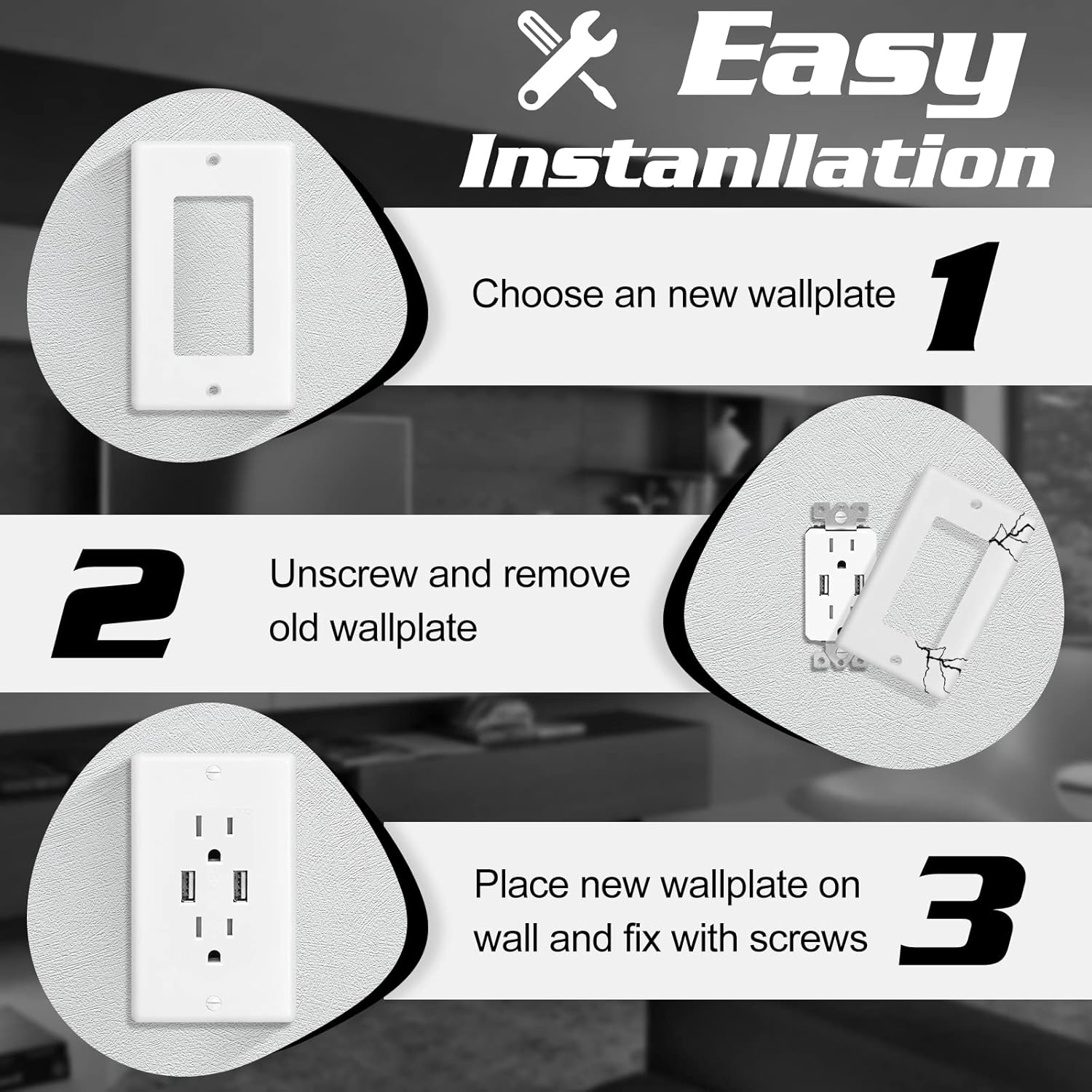 Easy Instanllation

Choose an new wallplate 1

2 Unscrew and remove old wallplate

Place new wallplate on wall and fix with screws 3