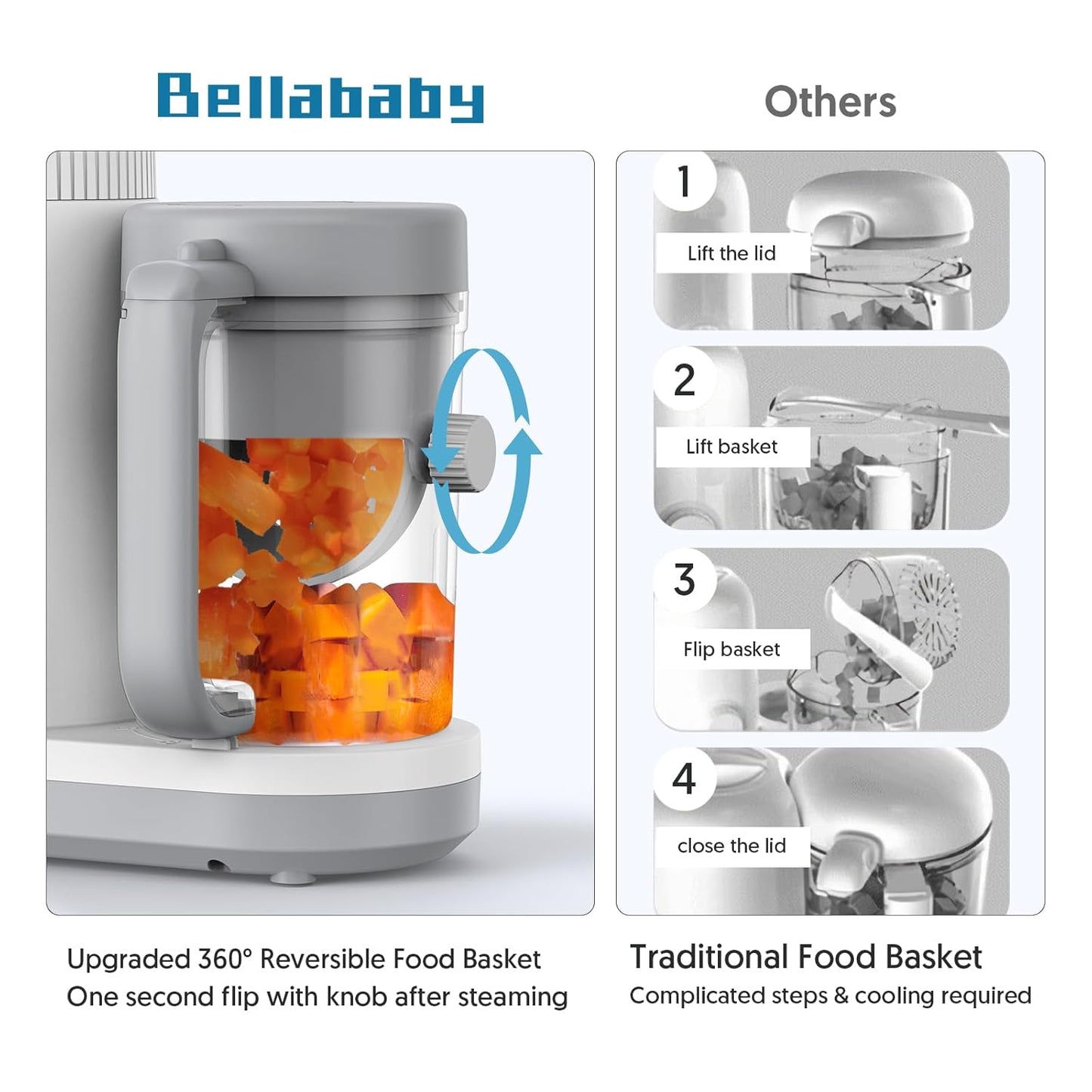 Bellababy

Upgraded 360° Reversible Food Basket
One second flip with knob after steaming

Others

1
Lift the lid

2
Lift basket

3
Flip basket

4
close the lid

Traditional Food Basket
Complicated steps & cooling required