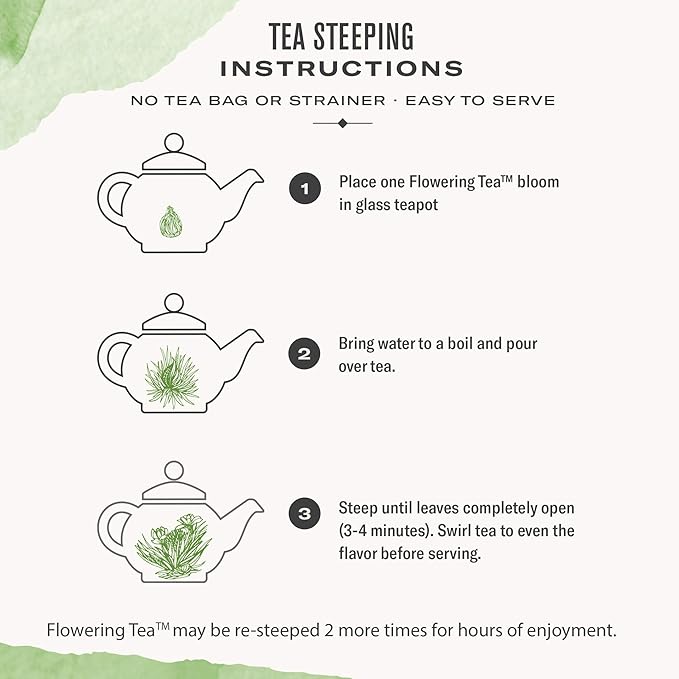 TEA STEEPING
INSTRUCTIONS

NO TEA BAG OR STRAINER · EASY TO SERVE

1 Place one Flowering Tea™ bloom in glass teapot

2 Bring water to a boil and pour over tea.

3 Steep until leaves completely open (3-4 minutes). Swirl tea to even the flavor before serving.

Flowering Tea™ may be re-steeped 2 more times for hours of enjoyment.