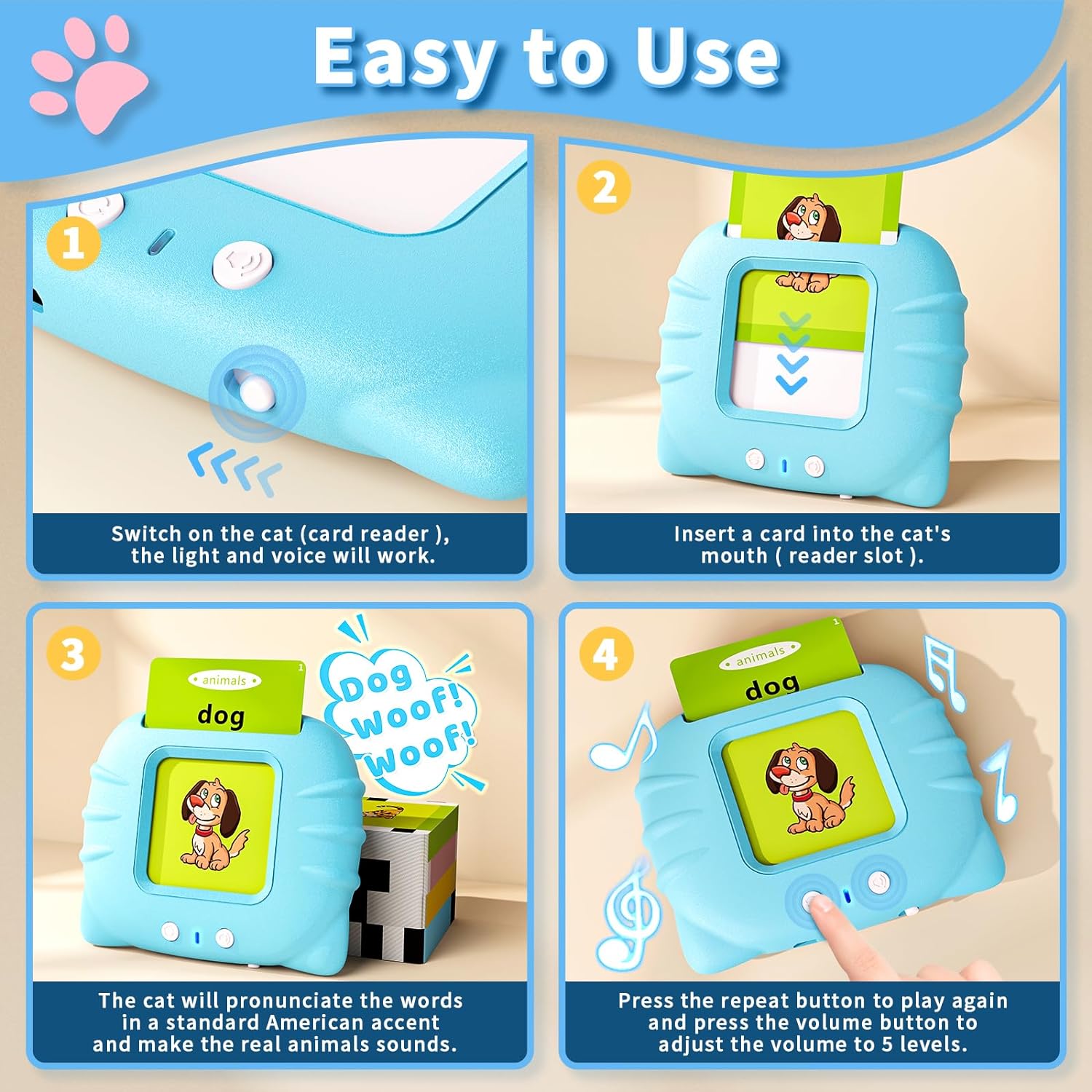 Easy to Use

1

Switch on the cat (card reader ), the light and voice will work.

2

Insert a card into the cat's mouth ( reader slot ).

3

animals

1

dog

Dog Woof! Woof!

The cat will pronunciate the words in a standard American accent and make the real animals sounds.

4

animals

1

dog

Press the repeat button to play again and press the volume button to adjust the volume to 5 levels.