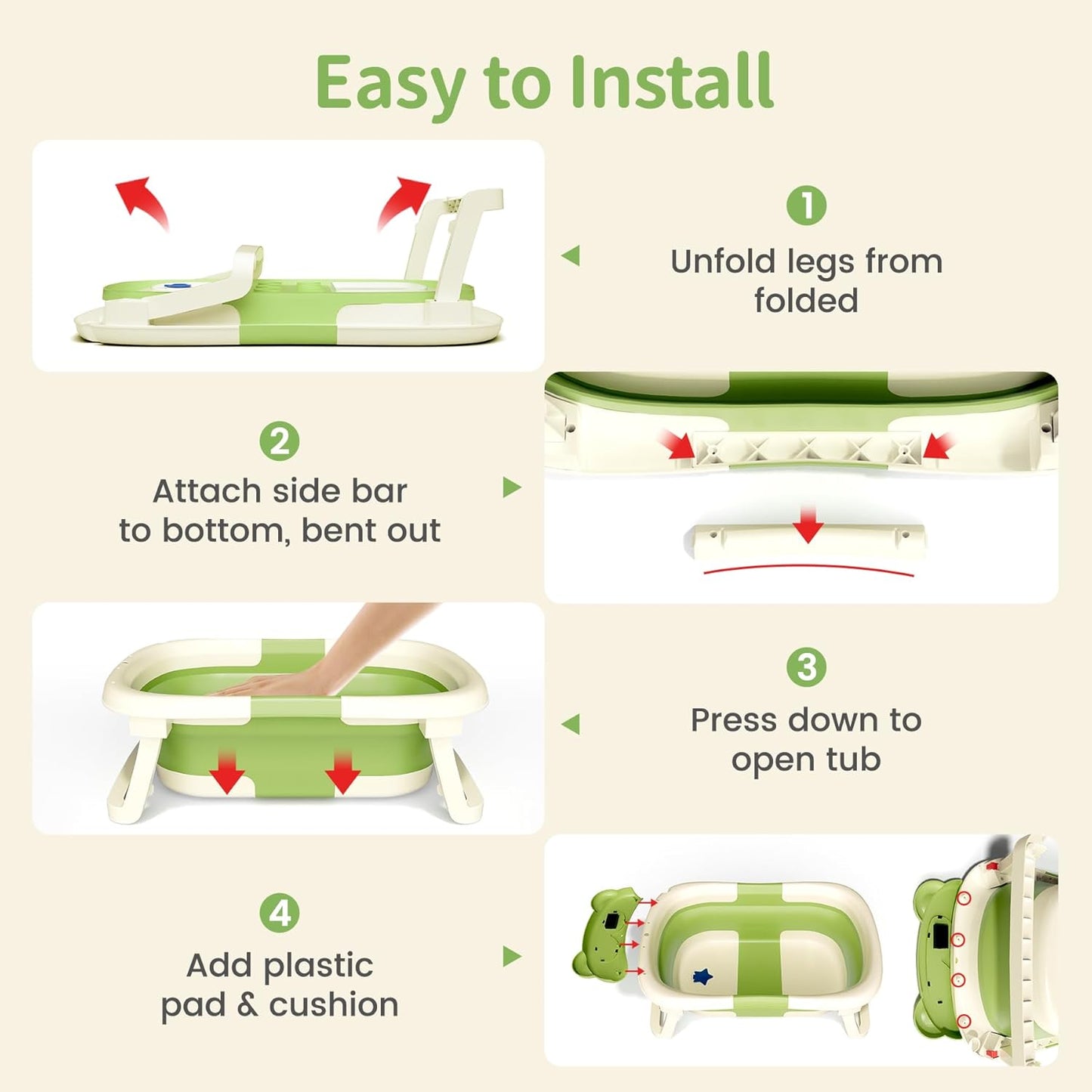 Easy to Install

1
Unfold legs from folded

2
Attach side bar to bottom, bent out

3
Press down to open tub

4
Add plastic pad & cushion