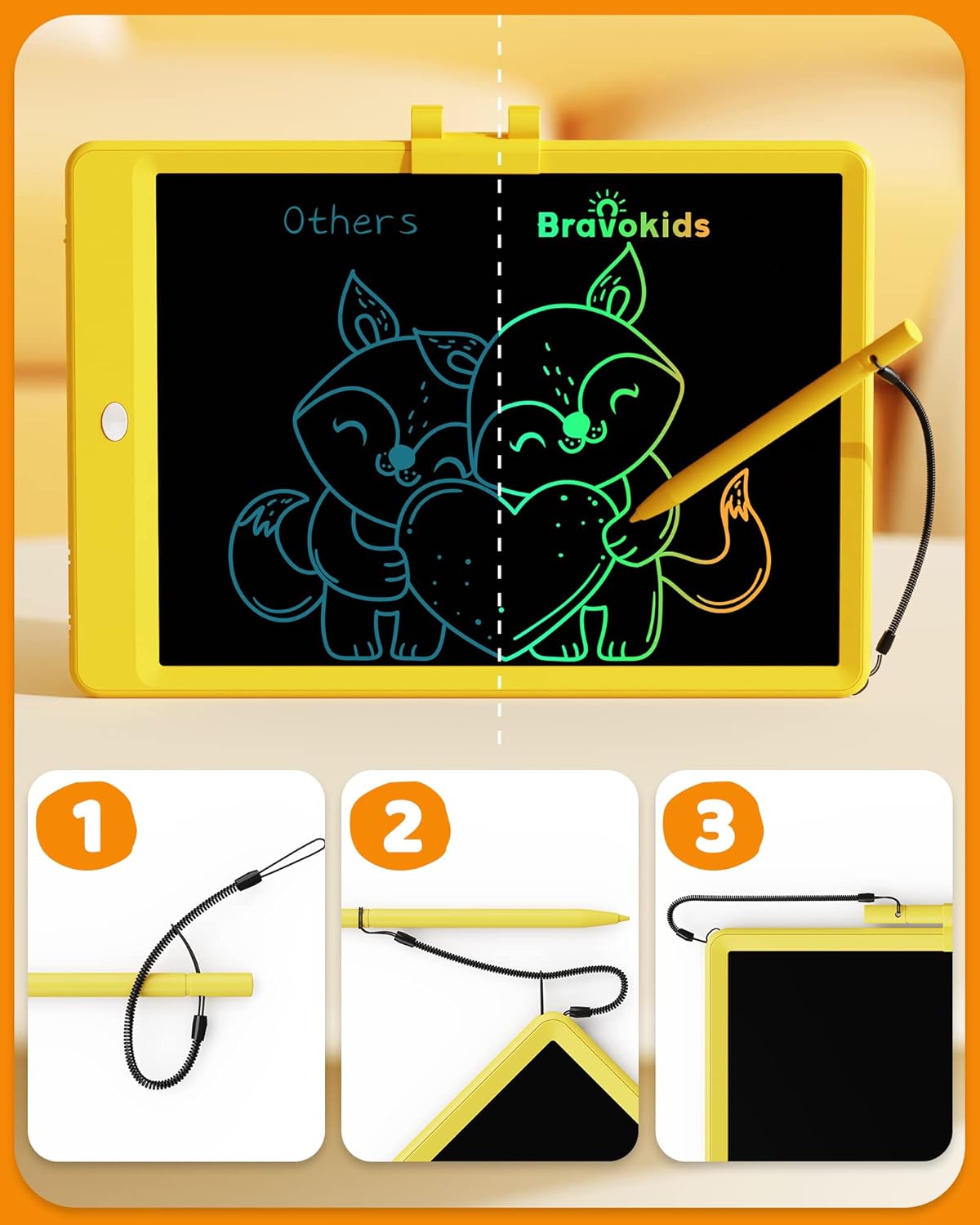 Others

Bravokids

1

2

3