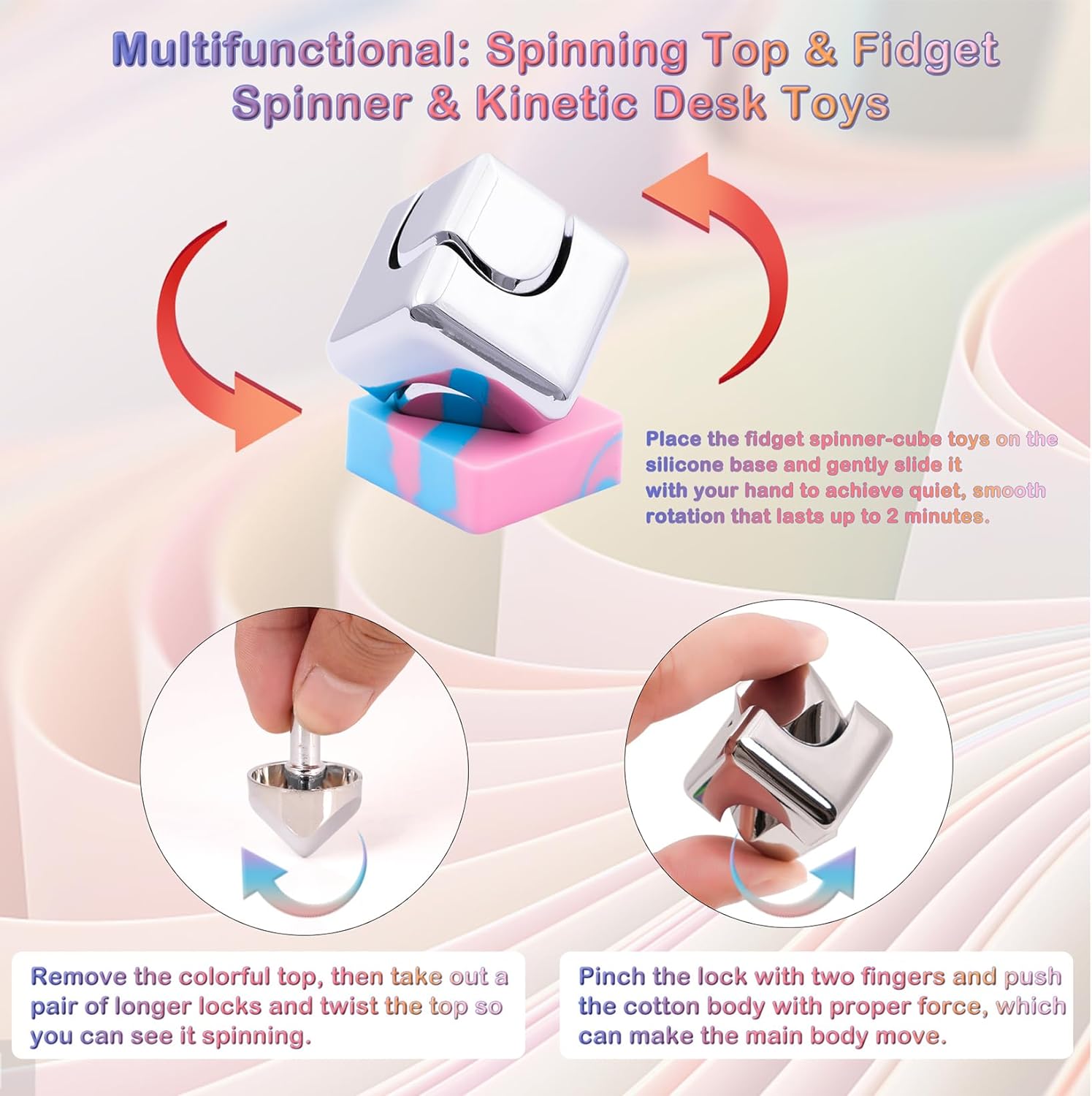 Multifunctional: Spinning Top & Fidget Spinner & Kinetic Desk Toys

Place the fidget spinner-cube toys on the silicone base and gently slide it with your hand to achieve quiet, smooth rotation that lasts up to 2 minutes.

Remove the colorful top, then take out a pair of longer locks and twist the top so you can see it spinning.

Pinch the lock with two fingers and push the cotton body with proper force, which can make the main body move.