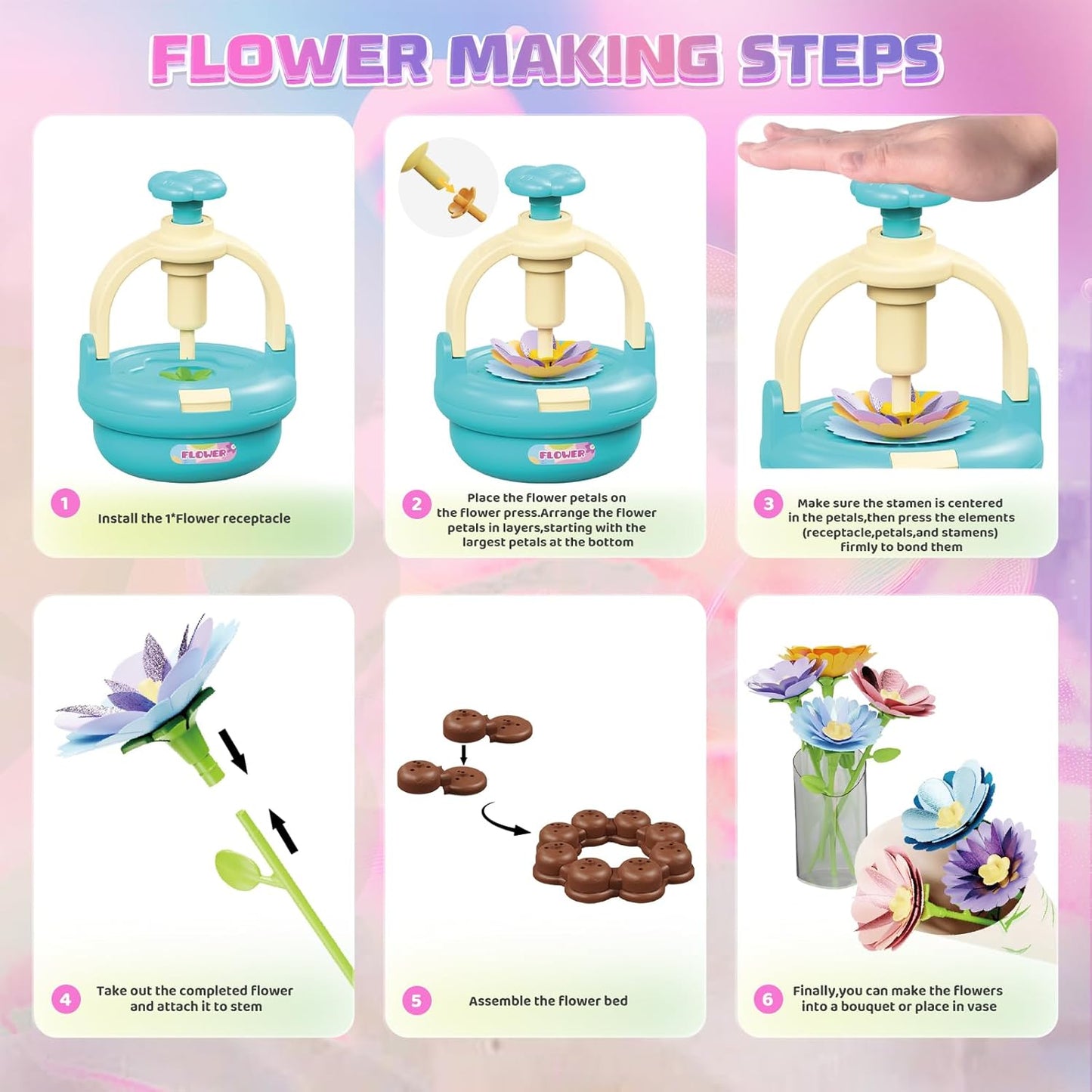 FLOWER MAKING STEPS

FLOWER

1 Install the 1*Flower receptacle

FLOWER

2 Place the flower petals on the flower press.Arrange the flower petals in layers,starting with the largest petals at the bottom

3 Make sure the stamen is centered in the petals,then press the elements (receptacle,petals,and stamens) firmly to bond them

4 Take out the completed flower and attach it to stem

5 Assemble the flower bed

6 Finally,you can make the flowers into a bouquet or place in vase