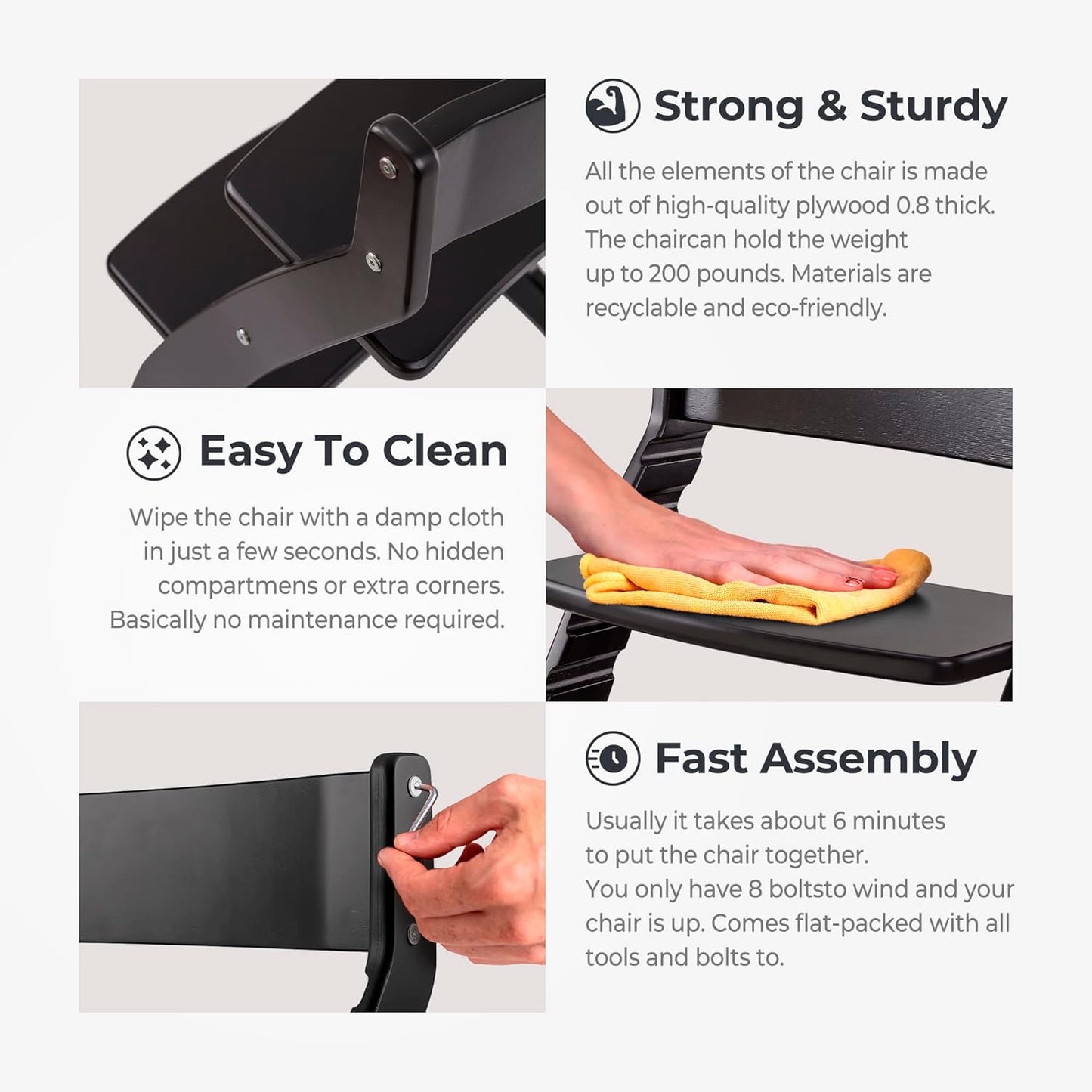 Strong & Sturdy

All the elements of the chair is made out of high-quality plywood 0.8 thick. The chaircan hold the weight up to 200 pounds. Materials are recyclable and eco-friendly.

Easy To Clean

Wipe the chair with a damp cloth in just a few seconds. No hidden compartmens or extra corners. Basically no maintenance required.

Fast Assembly

Usually it takes about 6 minutes to put the chair together.
You only have 8 boltsto wind and your chair is up. Comes flat-packed with all tools and bolts to.