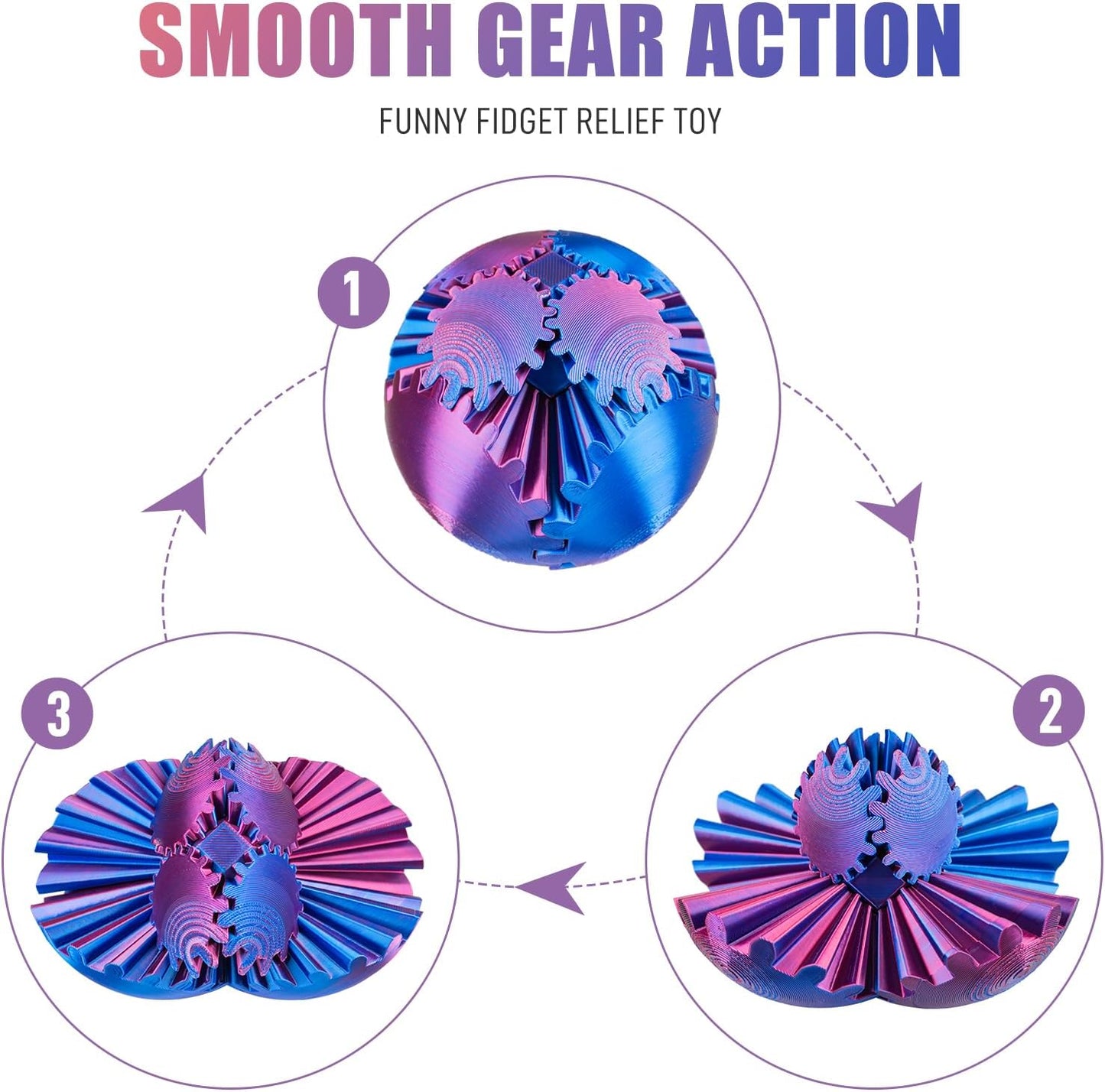 SMOOTH GEAR ACTION

FUNNY FIDGET RELIEF TOY

1

2

3