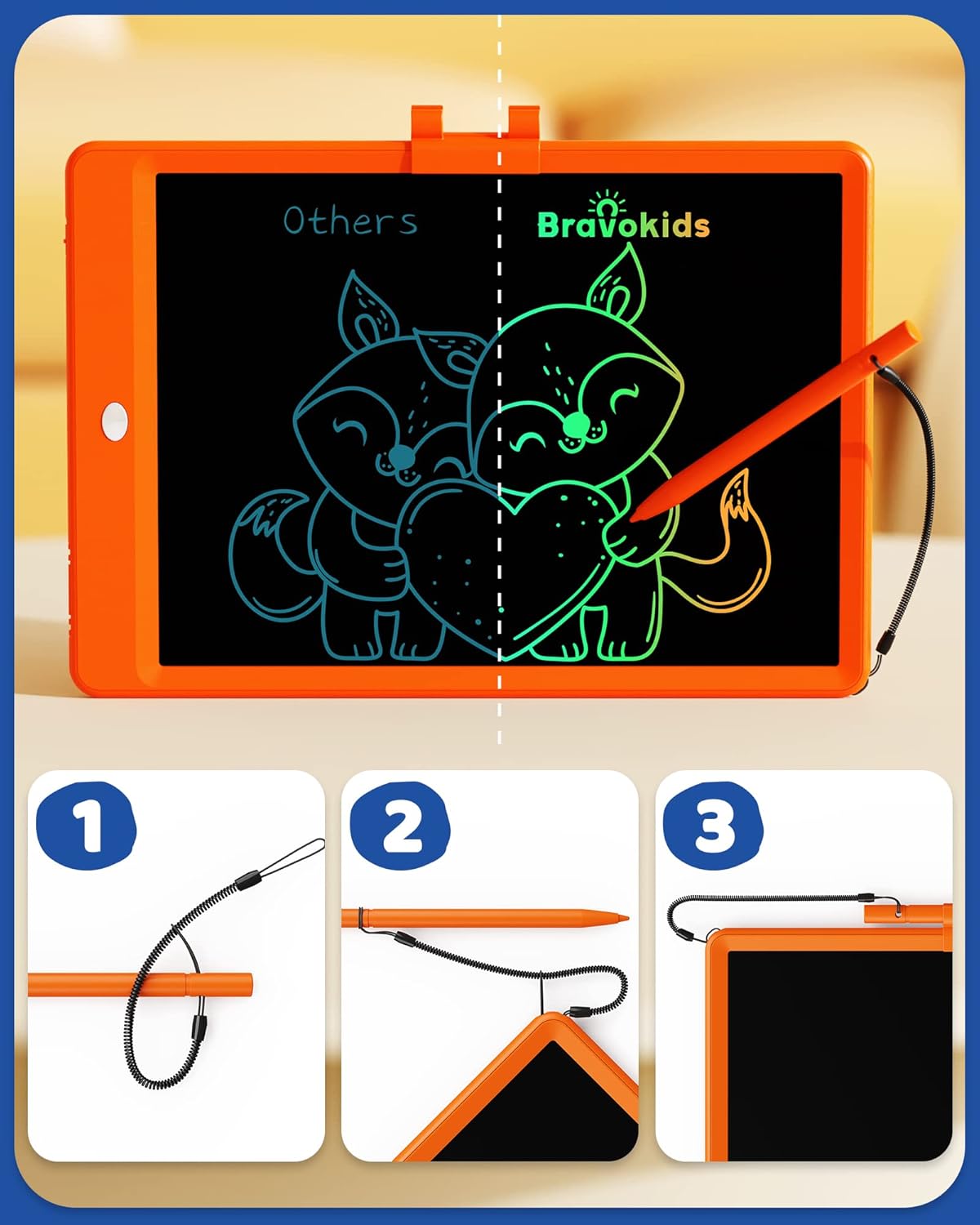 Others

Bravokids

1

2

3