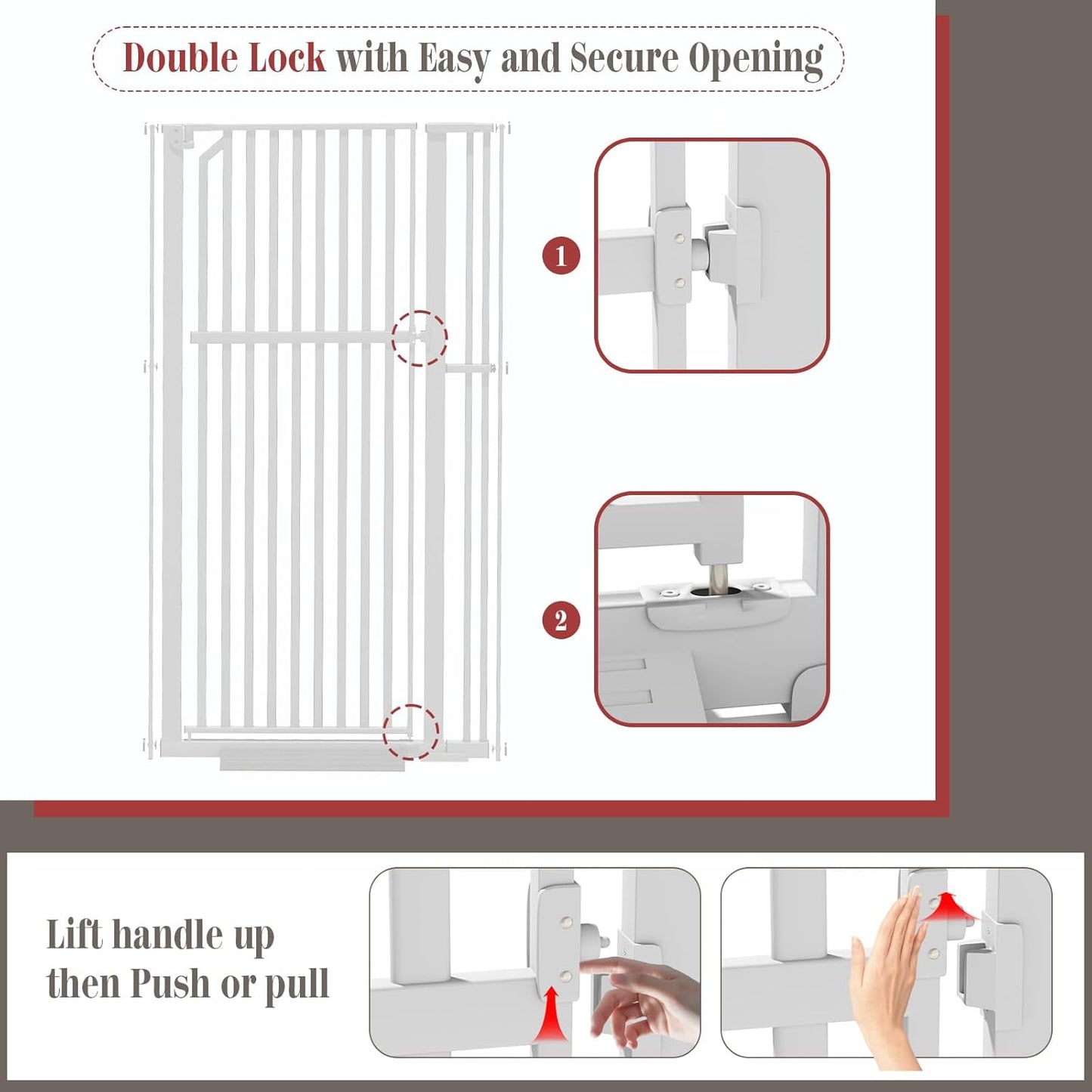 Double Lock with Easy and Secure Opening

1

2

Lift handle up then Push or pull