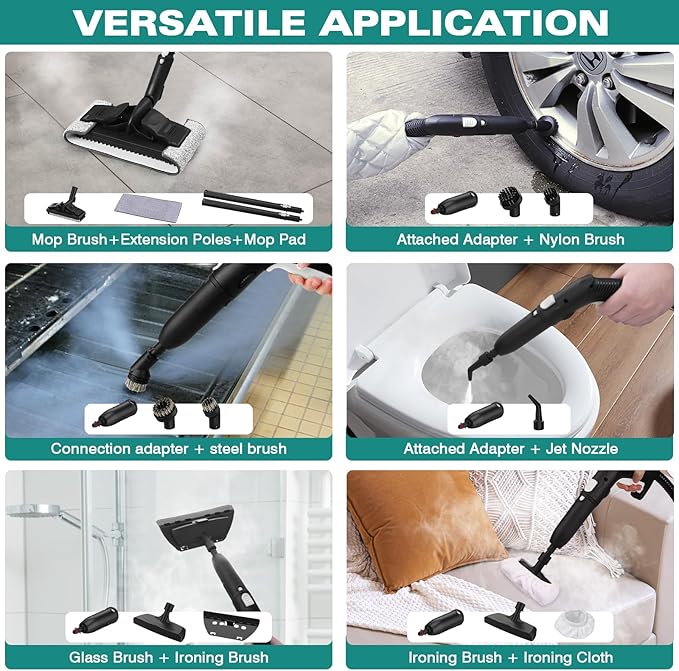 VERSATILE APPLICATION

Mop Brush+Extension Poles+Mop Pad

Attached Adapter + Nylon Brush

Connection adapter + steel brush

Attached Adapter + Jet Nozzle

Glass Brush + Ironing Brush

Ironing Brush + Ironing Cloth