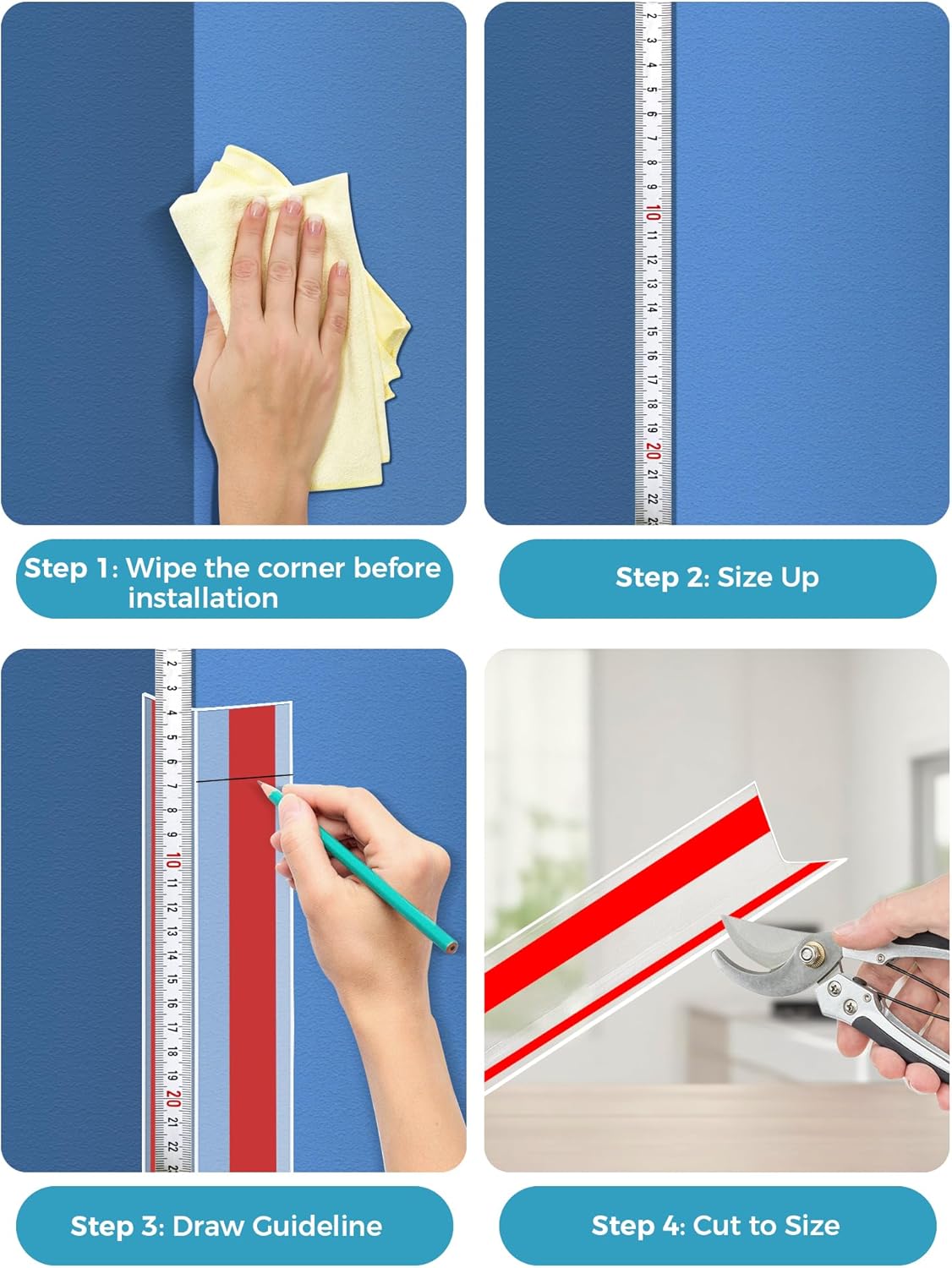 2 3 4 5 6 7 8 9 10 11 12 13 14 15 16 17 18 19 20 21 22

Step 1: Wipe the corner before installation

Step 2: Size Up

2 3 4 5 6 7 8 9 10 11 12 13 14 15 16 17 18 19 20 21 22

Step 3: Draw Guideline

Step 4: Cut to Size