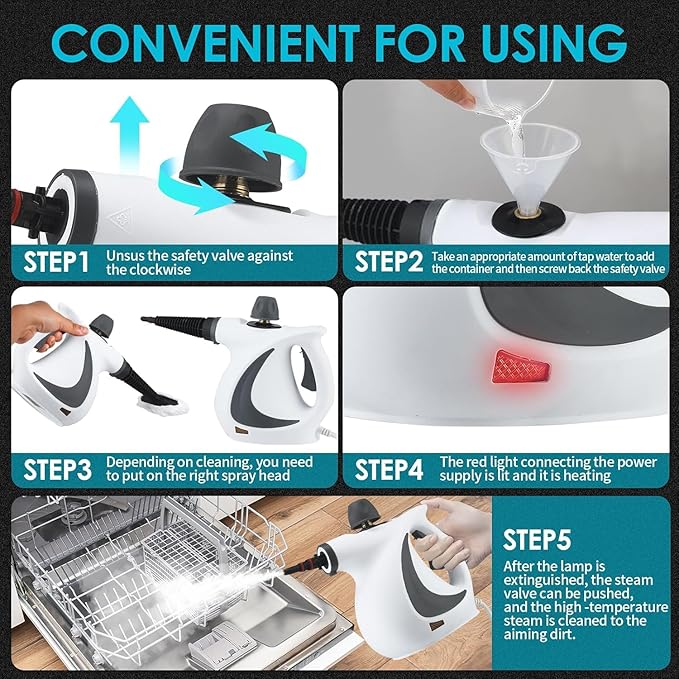 CONVENIENT FOR USING

STEP1 Unsus the safety valve against the clockwise

STEP2 Take an appropriate amount of tap water to add the container and then screw back the safety valve

STEP3 Depending on cleaning, you need to put on the right spray head

STEP4 The red light connecting the power supply is lit and it is heating

STEP5
After the lamp is extinguished, the steam valve can be pushed, and the high -temperature steam is cleaned to the aiming dirt.