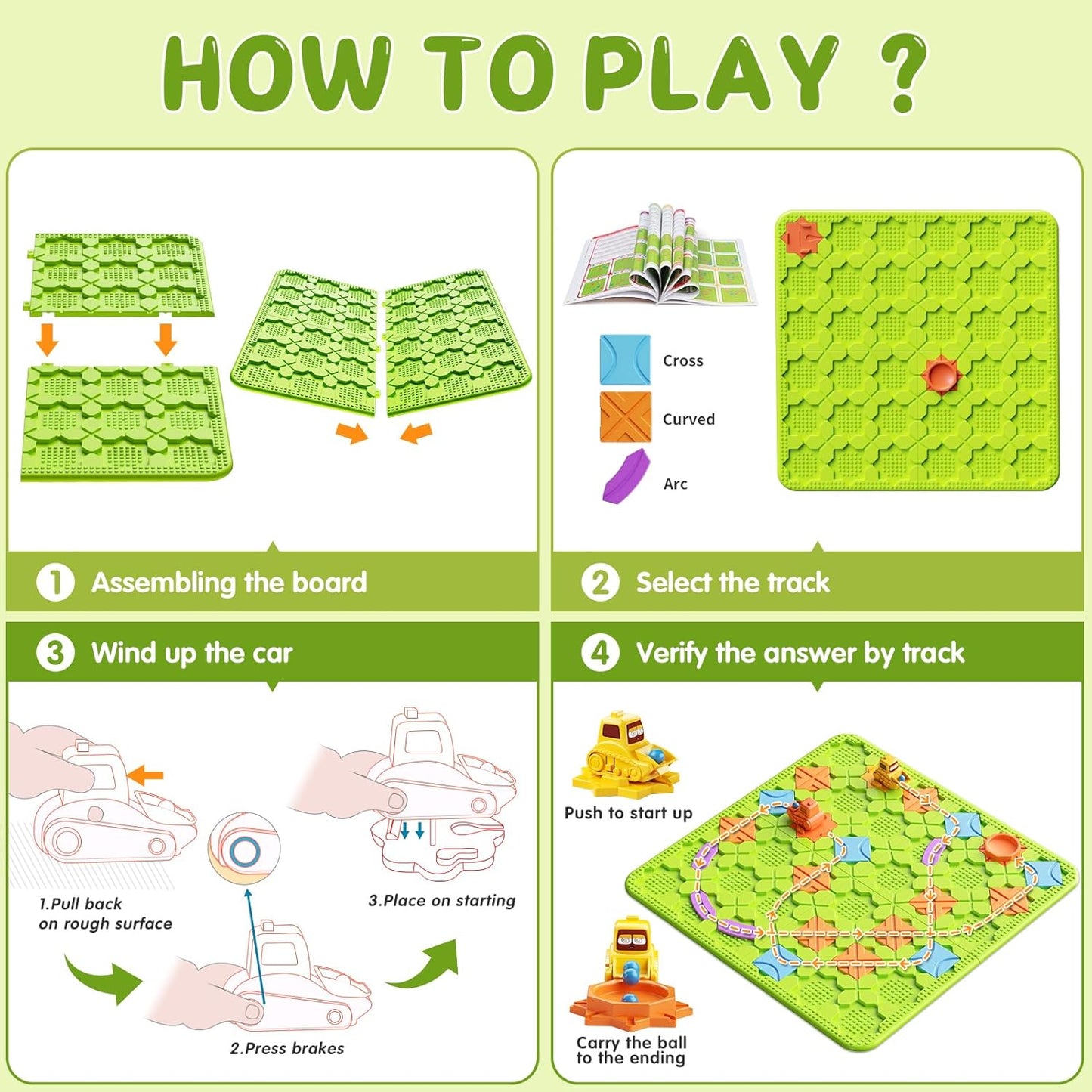 HOW TO PLAY ?

Cross

Curved

Arc

1 Assembling the board

2 Select the track

3 Wind up the car

4 Verify the answer by track

1.Pull back on rough surface

2.Press brakes

3.Place on starting

Push to start up

Carry the ball to the ending