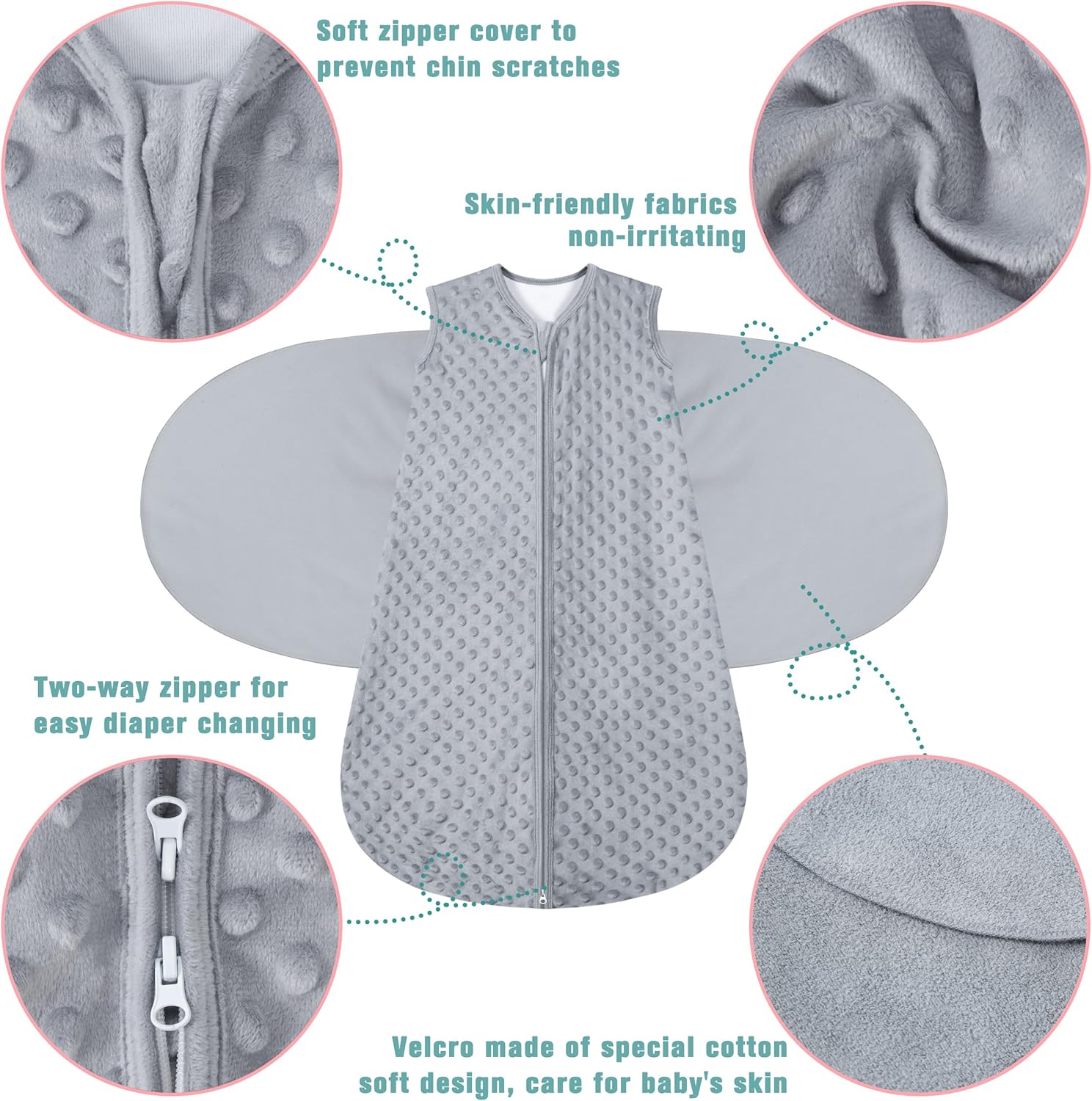 Soft zipper cover to prevent chin scratches

Skin-friendly fabrics non-irritating

Two-way zipper for easy diaper changing

Velcro made of special cotton soft design, care for baby's skin