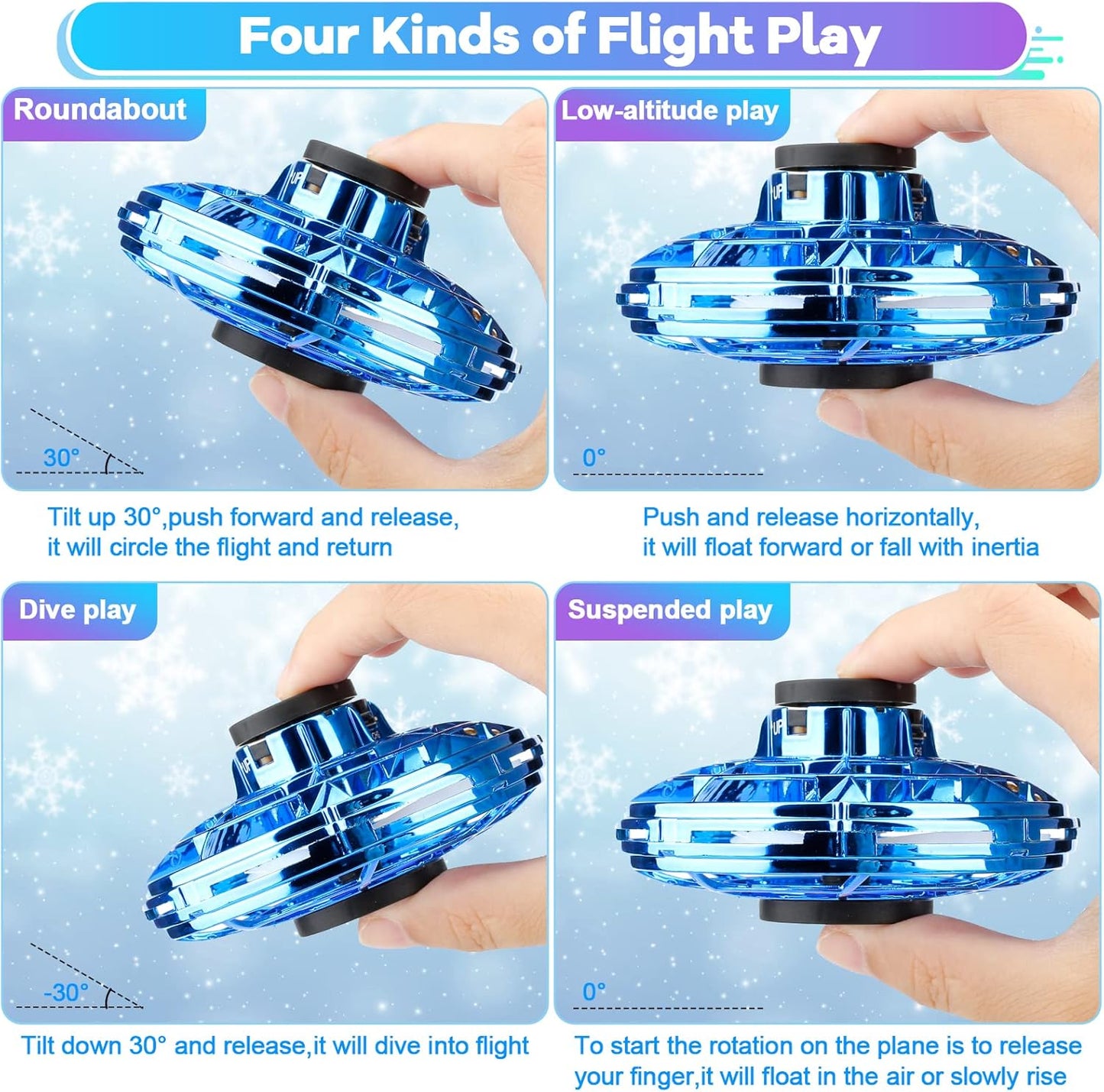 Four Kinds of Flight Play

Roundabout

UP

30°

Tilt up 30°,push forward and release, it will circle the flight and return

Low-altitude play

UP

0°

Push and release horizontally, it will float forward or fall with inertia

Dive play

UP

-30°

Tilt down 30° and release,it will dive into flight

Suspended play

UP

0°

To start the rotation on the plane is to release your finger,it will float in the air or slowly rise